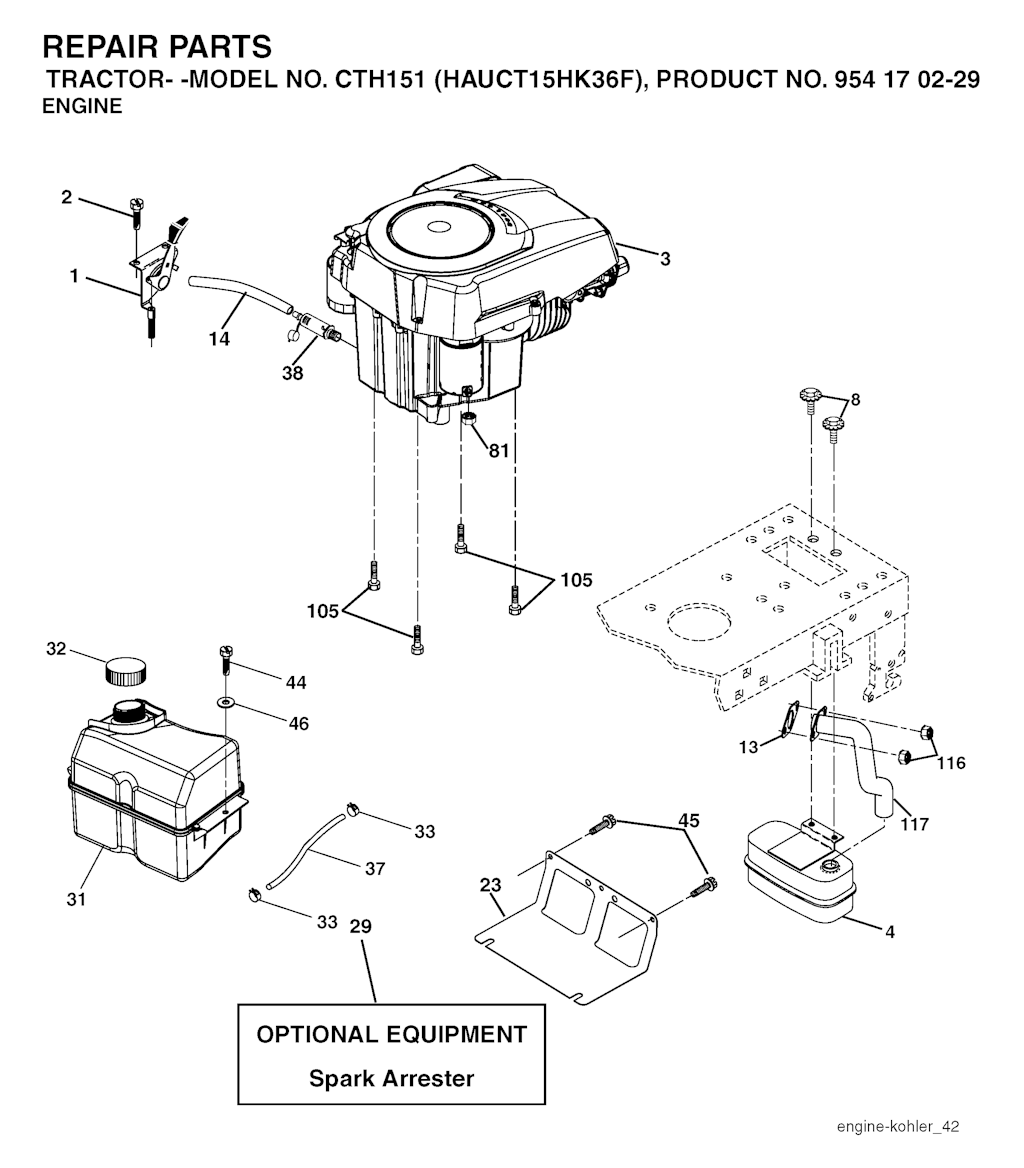 REPAIR PARTS
TRACTOR- -MODEL NO. CTH151 (HAUCT15HK36F), PRODUCT NO. 954 17 02-29
ENGINE

2
1
14
38
3
81
8
105
105
32
44
46
31
33
37
33
29
13
116
117
45
23
4

OPTIONAL EQUIPMENT
Spark Arrester

engine-kohler_42