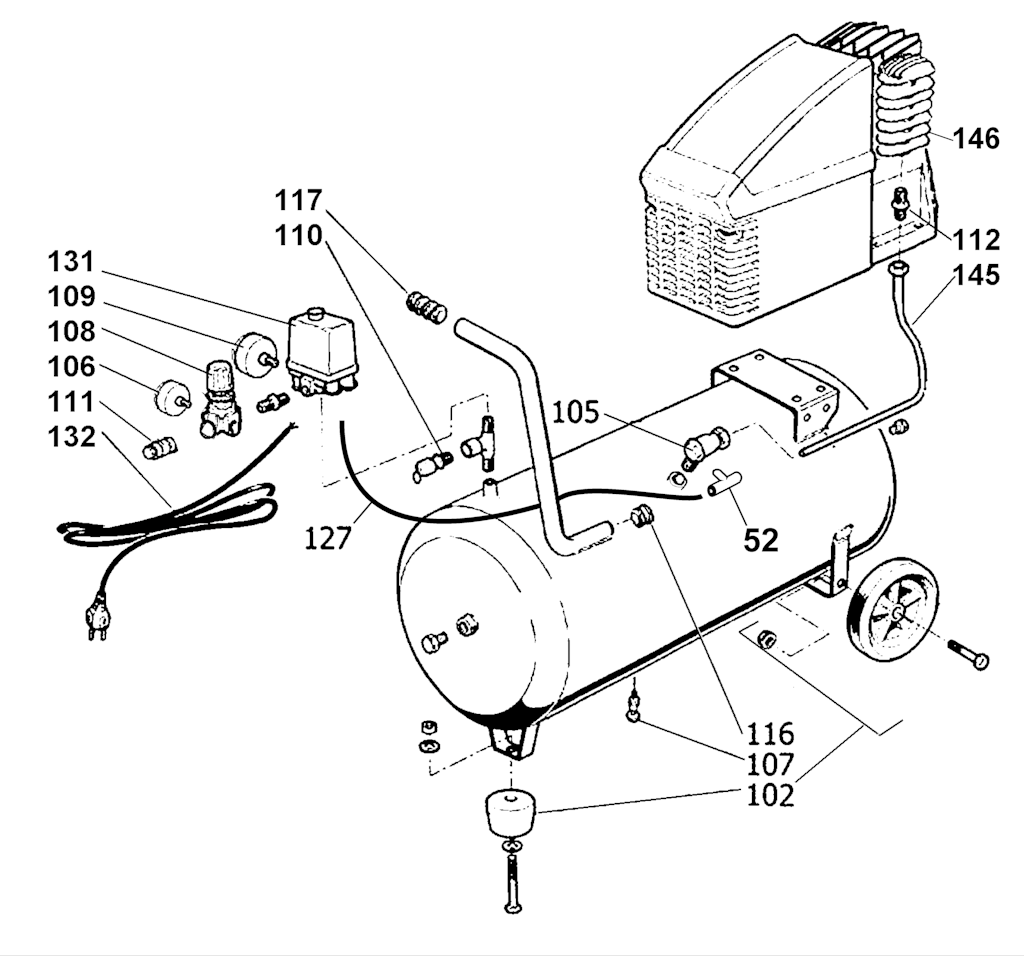 146
112
145
117
110
131
109
108
106
111
132
105
127
52
116
107
102