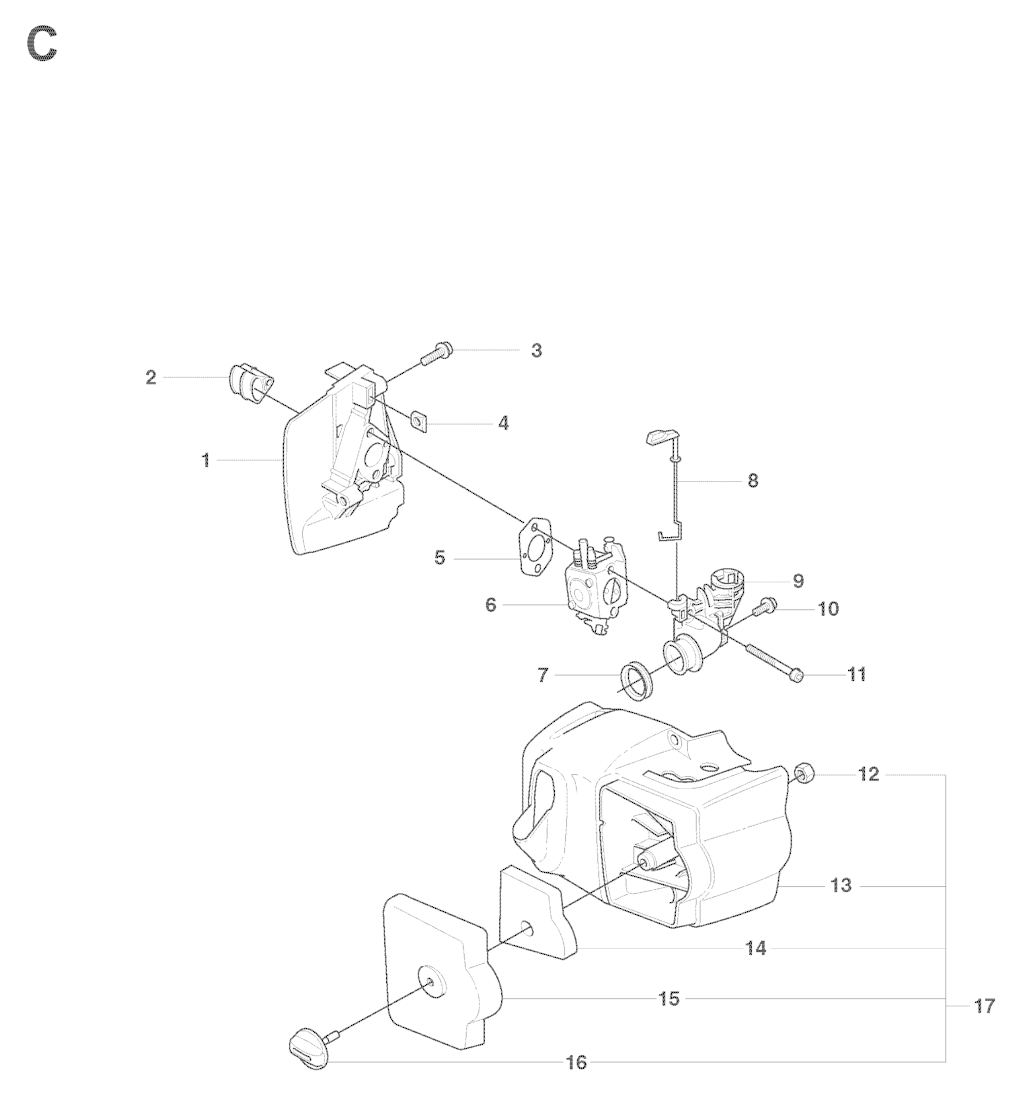 C

3
2
4
1
8
5
9
6
10
7
11
12
13
14
15
17
16