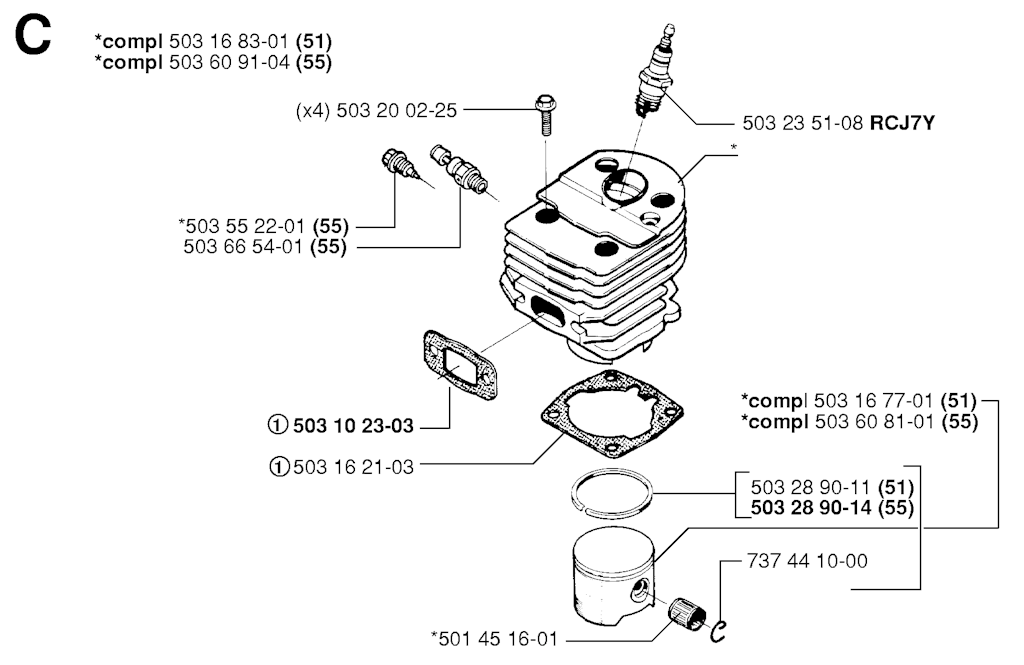 C

*compl 503 16 83-01 (51)
*compl 503 60 91-04 (55)

(x4) 503 20 02-25

503 23 51-08 RCJ7Y

*

*503 55 22-01 (55)
503 66 54-01 (55)

① 503 10 23-03

① 503 16 21-03

*compl 503 16 77-01 (51)
*compl 503 60 81-01 (55)

503 28 90-11 (51)
503 28 90-14 (55)

737 44 10-00

*501 45 16-01