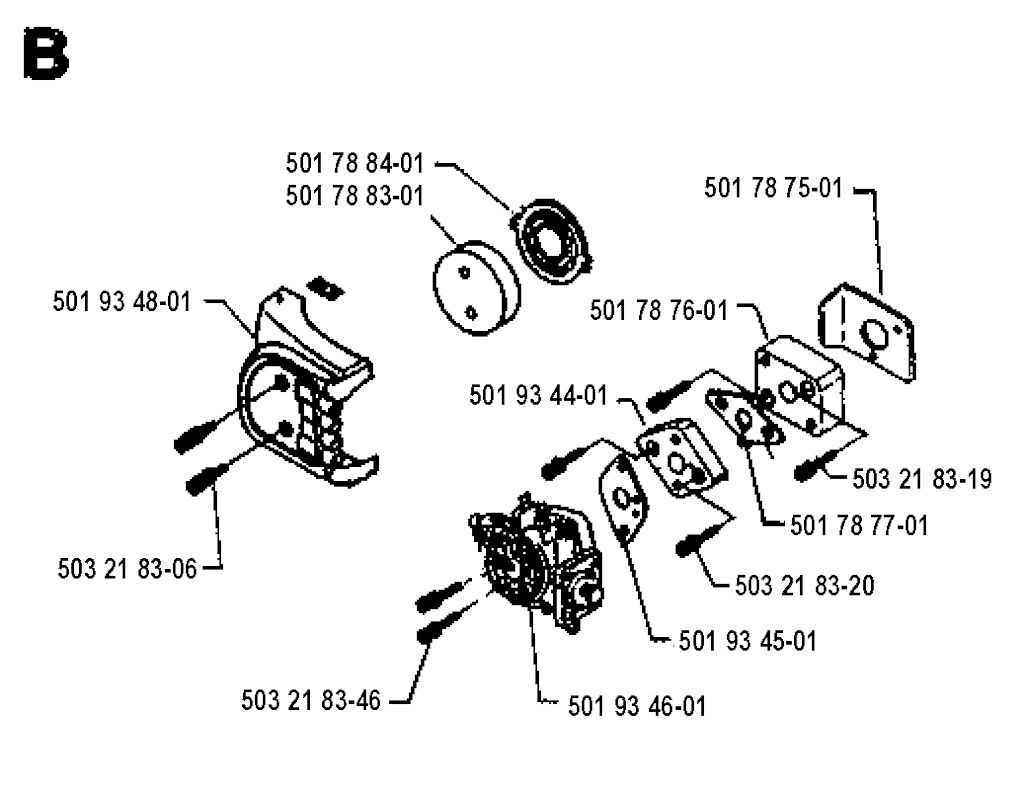 B

501 78 84-01
501 78 83-01
501 78 75-01
501 93 48-01
501 78 76-01
501 93 44-01
503 21 83-19
501 78 77-01
503 21 83-06
503 21 83-20
501 93 45-01
503 21 83-46
501 93 46-01