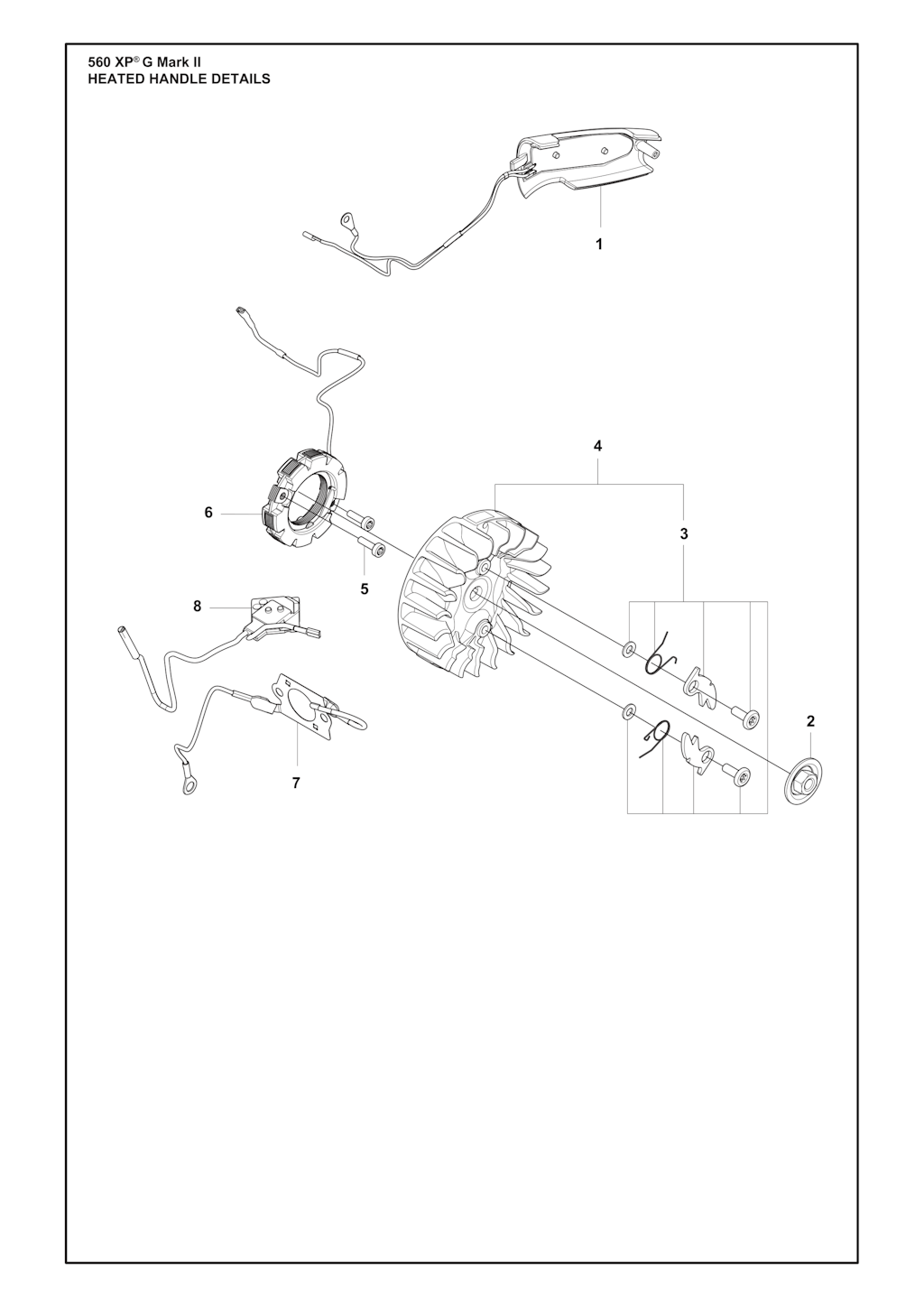 560 XP® G Mark II
HEATED HANDLE DETAILS

1

4

6

3

5

8

2

7