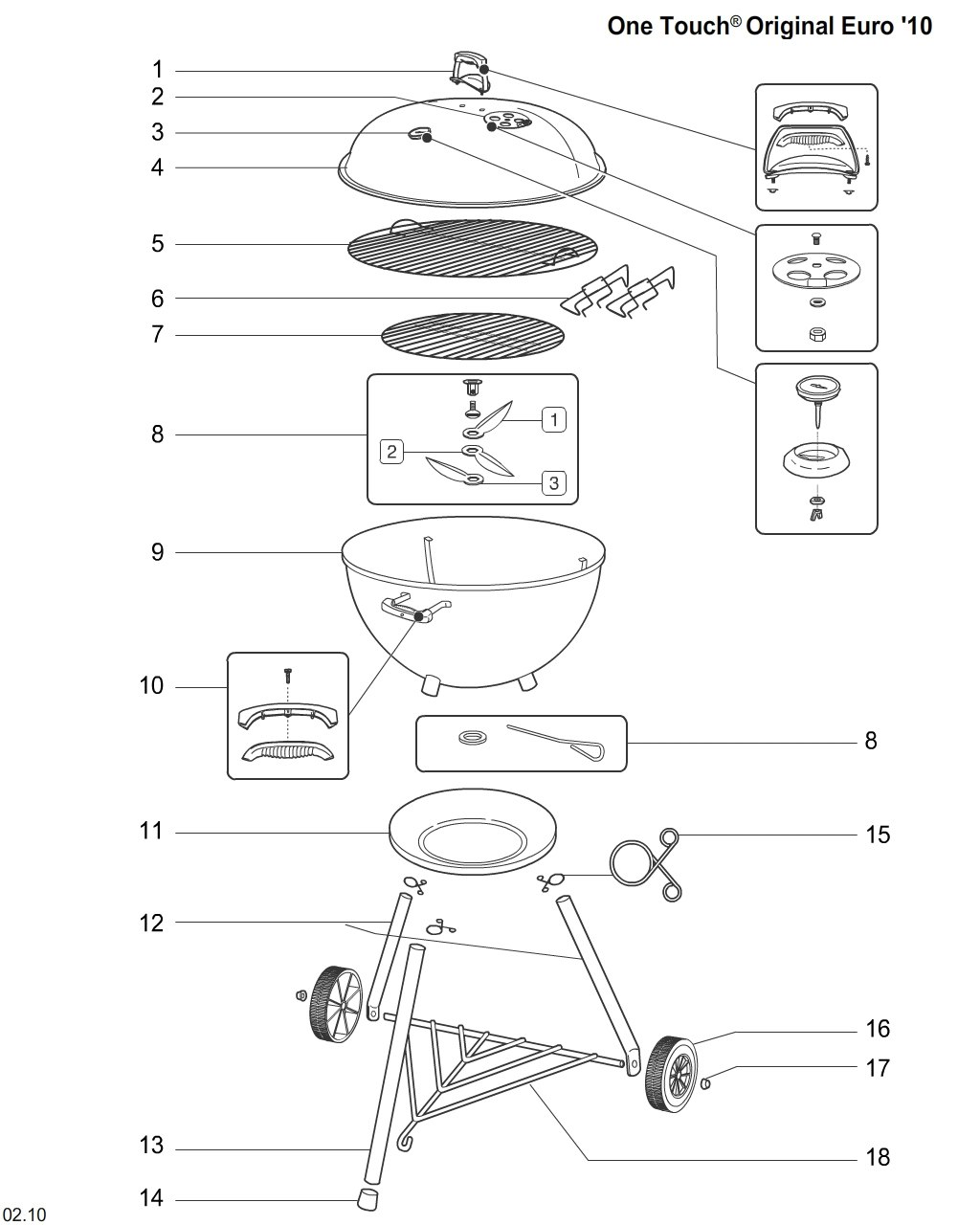 One Touch® Original Euro '10

1
2
3
4
5
6
7
8
1
2
3
9
10
8
11
15
12
16
17
13
18
14
02.10