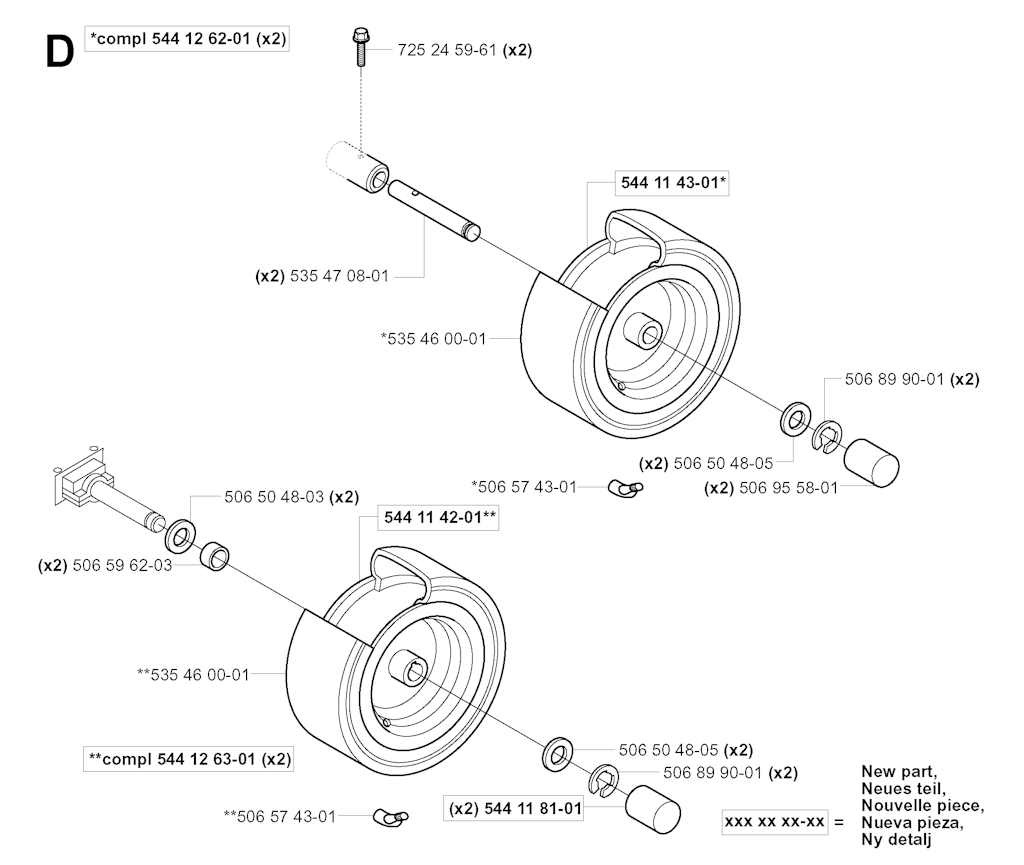 D

*compl 544 12 62-01 (x2)

725 24 59-61 (x2)

544 11 43-01*

(x2) 535 47 08-01

*535 46 00-01

506 89 90-01 (x2)

(x2) 506 50 48-05

*506 57 43-01

(x2) 506 95 58-01

506 50 48-03 (x2)

544 11 42-01**

(x2) 506 59 62-03

**535 46 00-01

**compl 544 12 63-01 (x2)

506 50 48-05 (x2)

506 89 90-01 (x2)

**506 57 43-01

(x2) 544 11 81-01

xxx xx xx-xx = New part, Neues teil, Nouvelle piece, Nueva pieza, Ny detalj