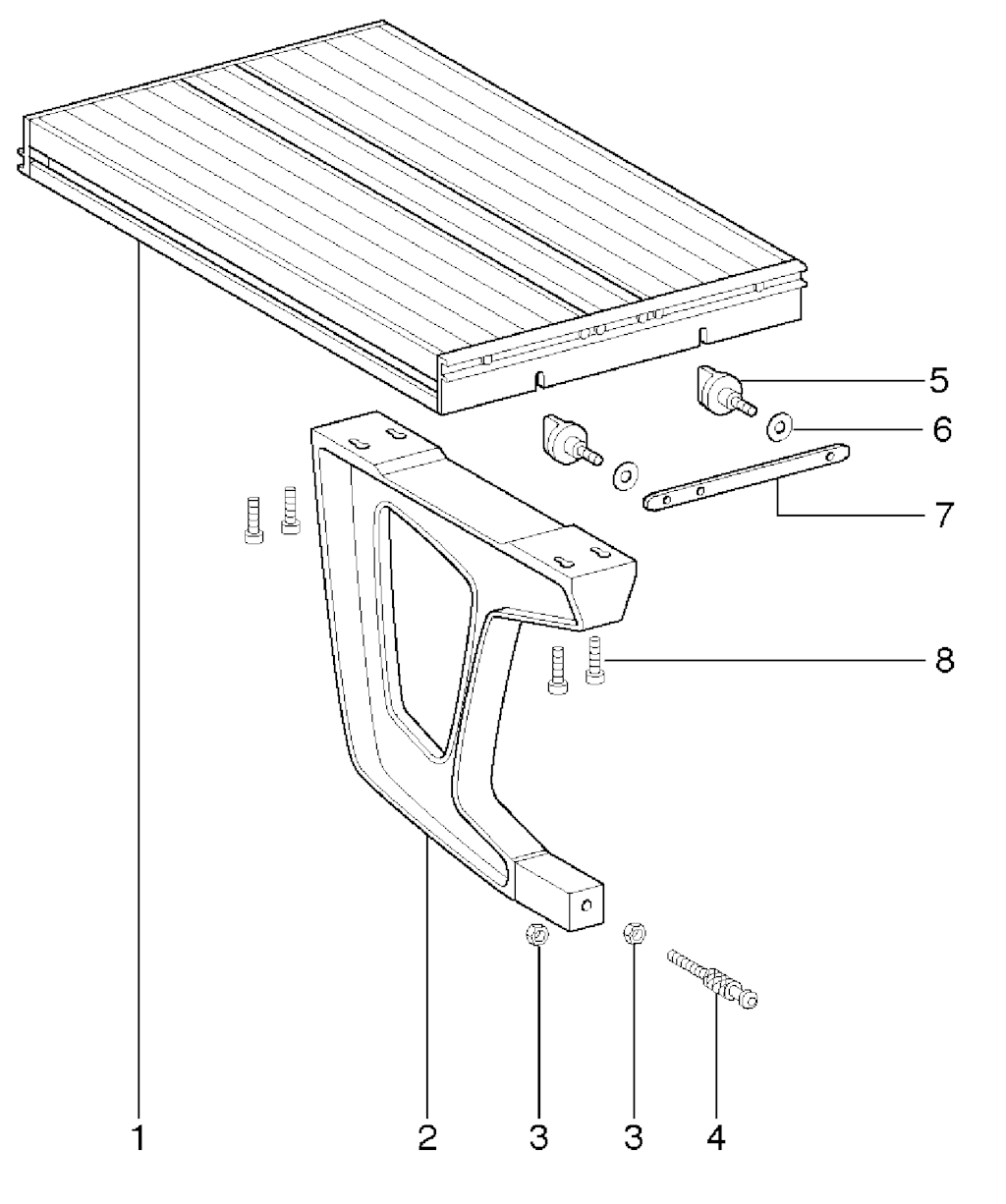 5
6
7
8
1
2
3
3
4