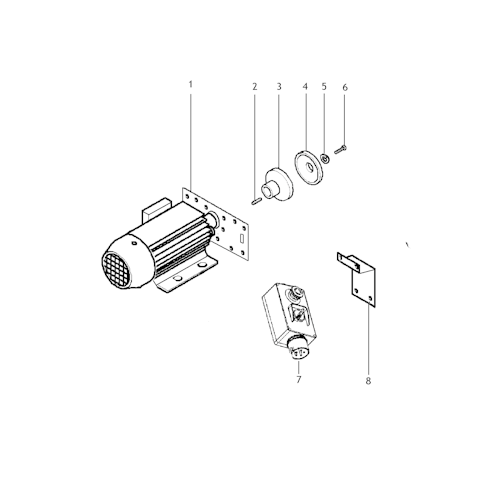 1
2
3
4
5
6
7
8