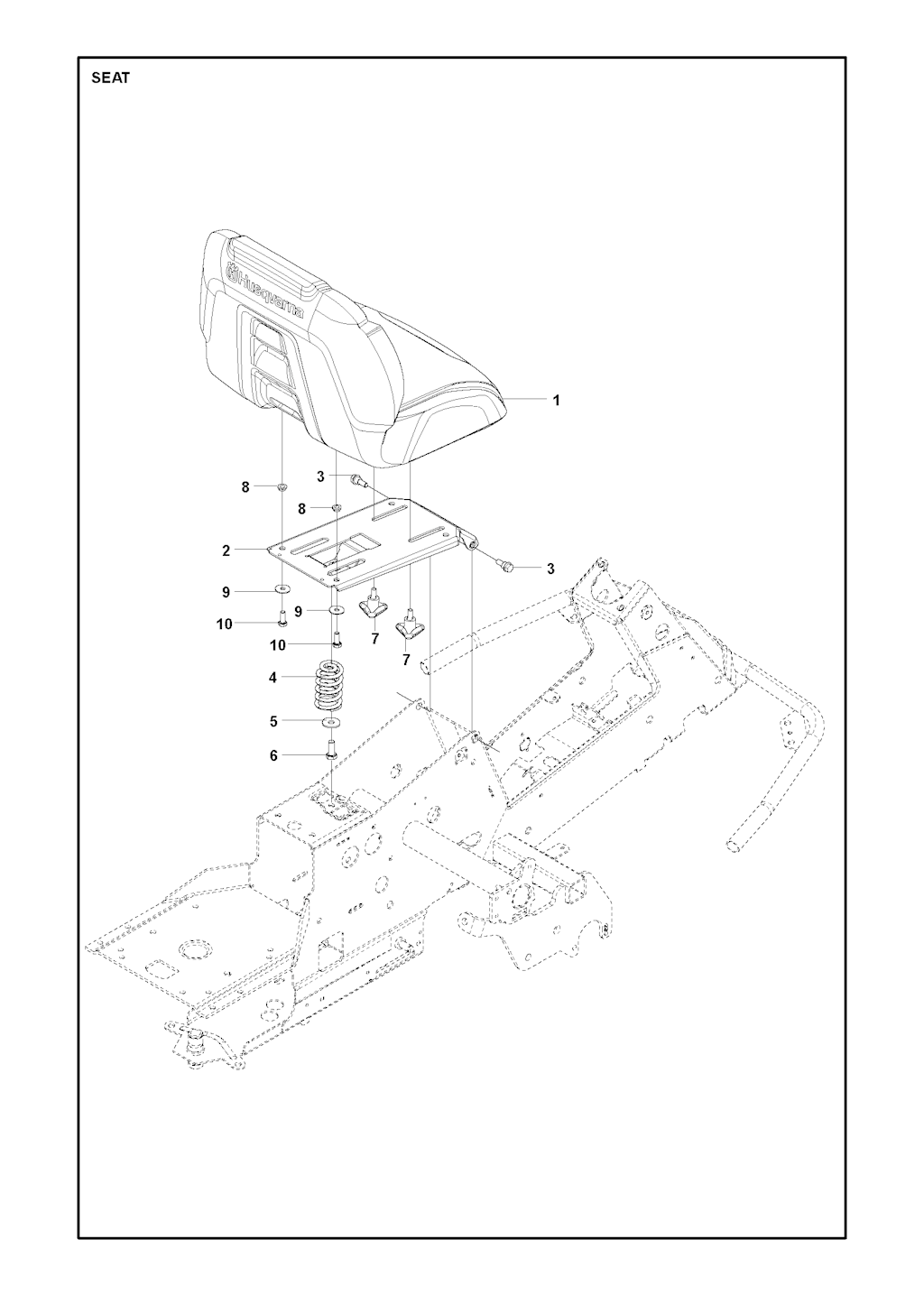 SEAT

Husqvarna

1
3
8
8
2
3
9
9
10
10
7
7
4
5
6