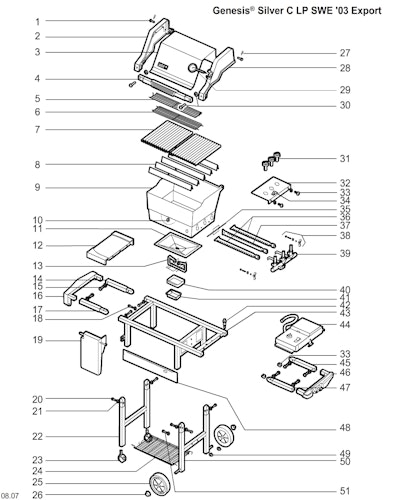 Genesis® Silver C LP SWE '03 Export

1
2
3
4
5
6
7
8
9
10
11
12
13
14
15
16
17
18
19
20
21
22
23
24
25
26

27
28
29
30
31
32
33
34
35
36
37
38
39
40
41
42
43
44
33
45
46
47
48
49
50
51

08.07