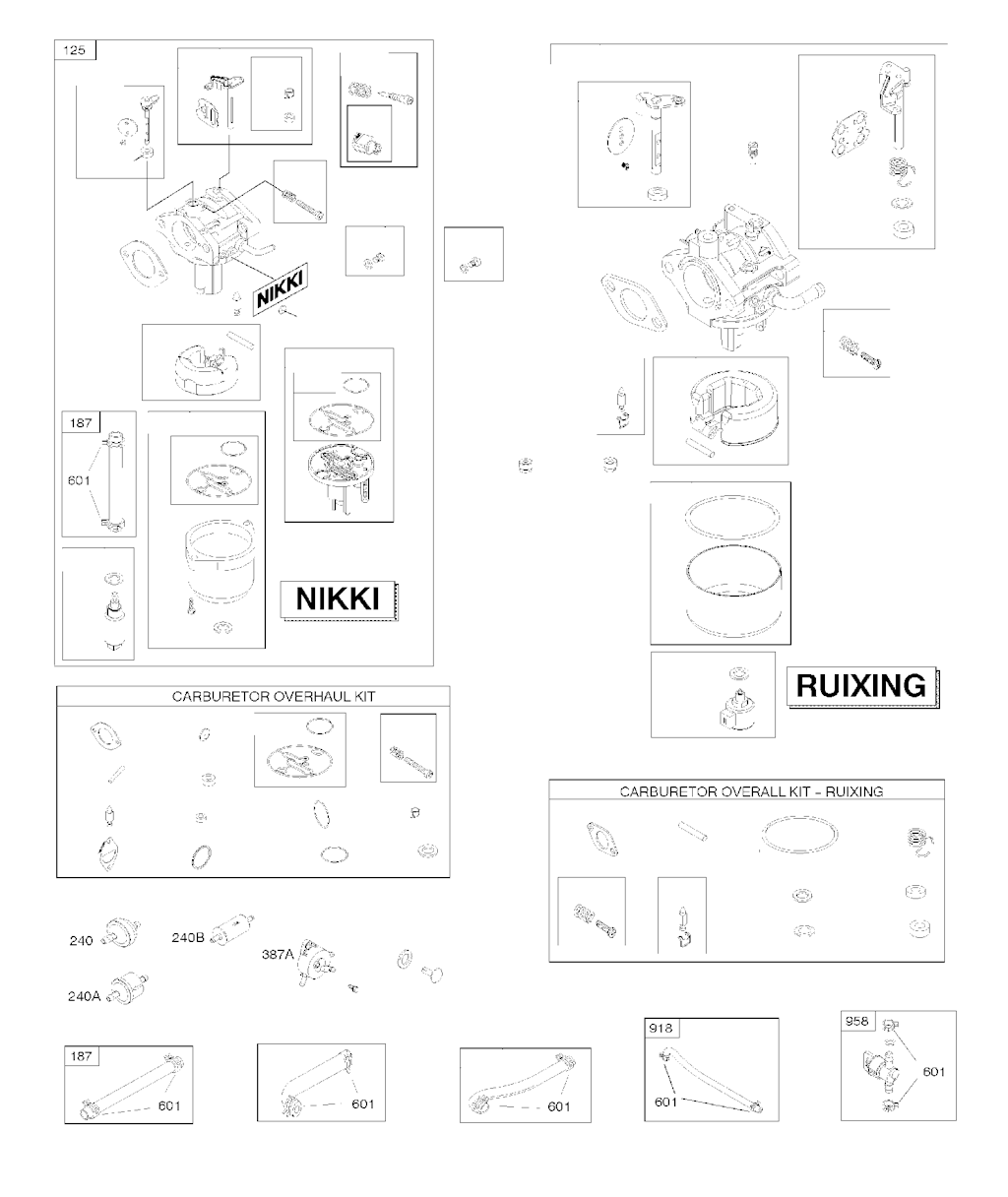 125

NIKKI

187

601

NIKKI

RUIXING

CARBURETOR OVERHAUL KIT

CARBURETOR OVERALL KIT - RUIXING

240

240B

387A

240A

187

601

601

601

918

601

958

601