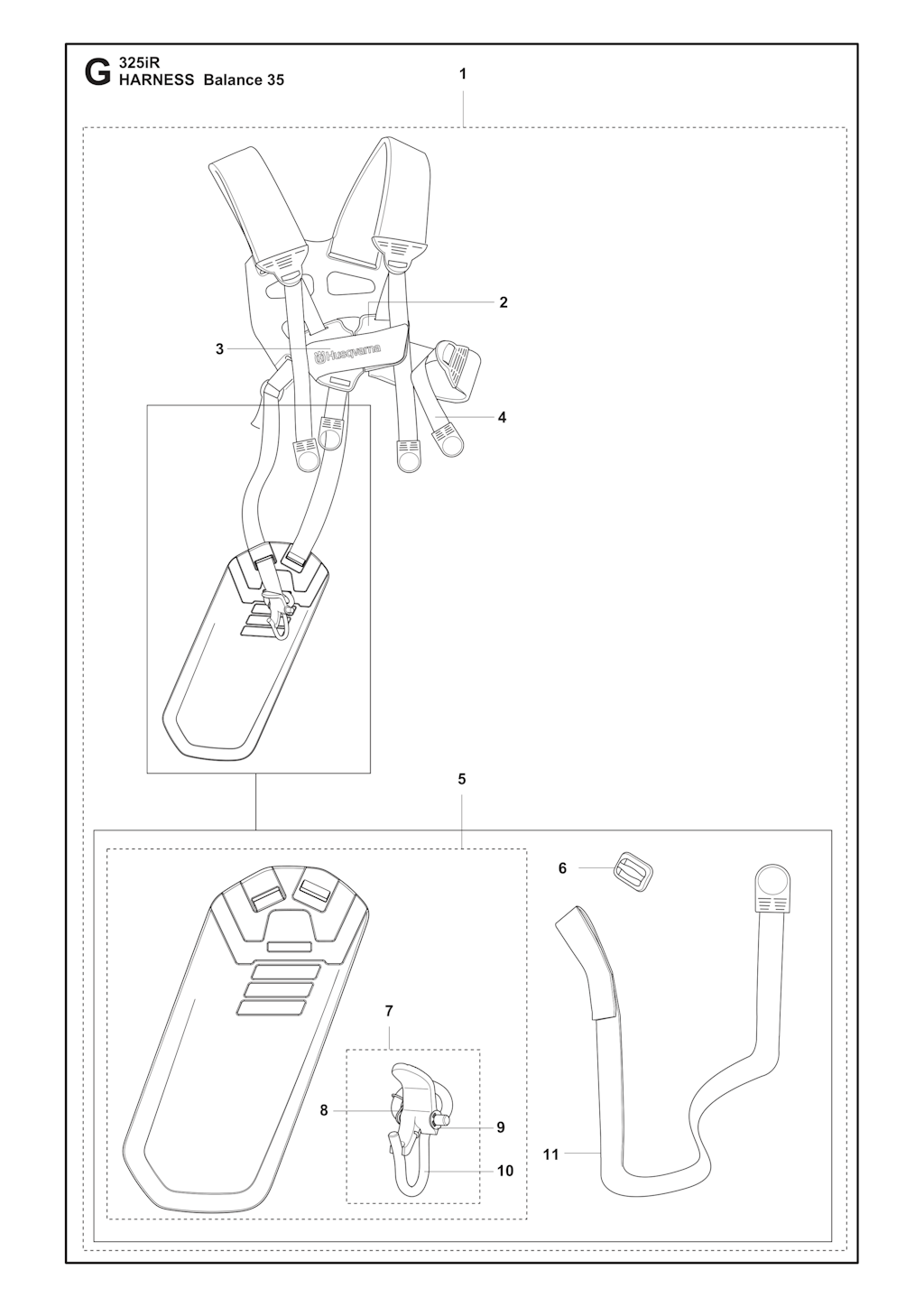 G 325iR
HARNESS Balance 35

1

2

3

Husqvarna

4

5

6

7

8

9

10

11