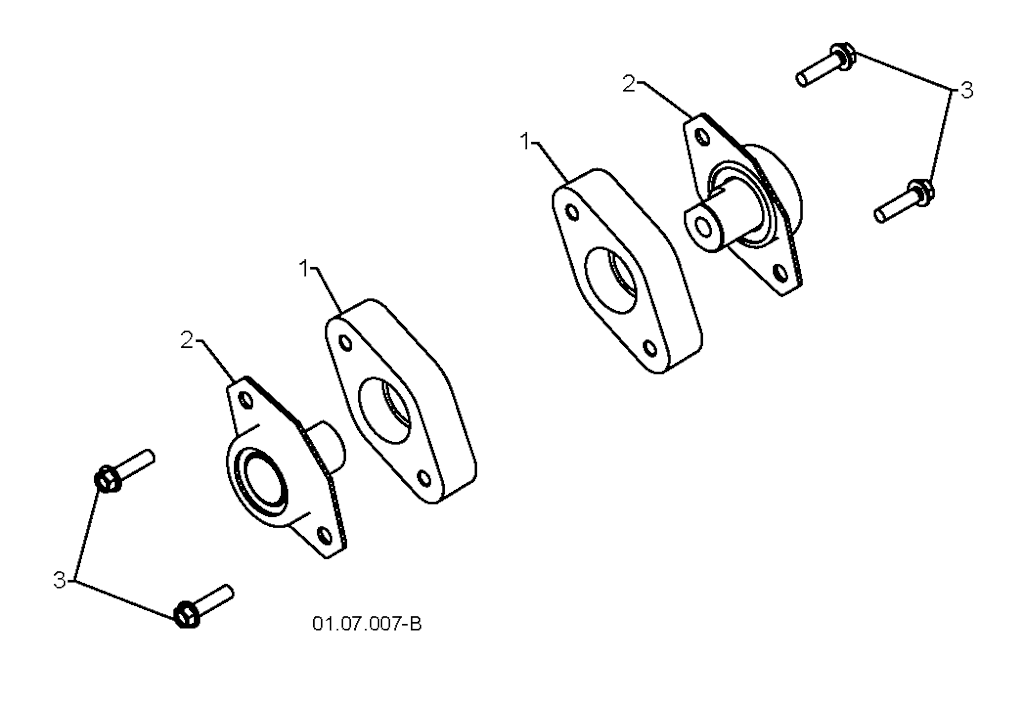 2
3
1
1
2
3
01.07.007-B