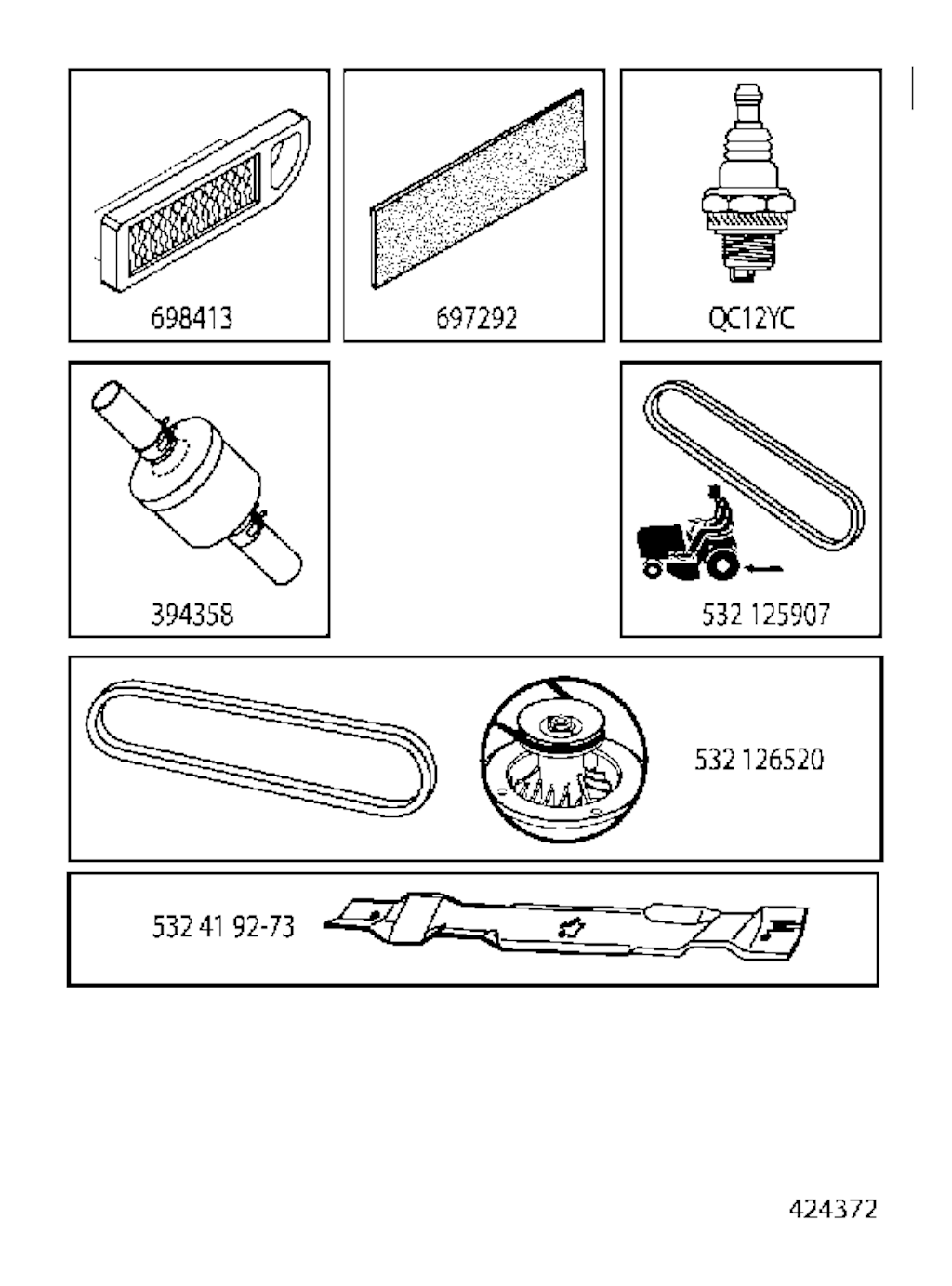 698413

697292

QC12YC

394358

532 125907

532 126520

532 41 92-73

424372