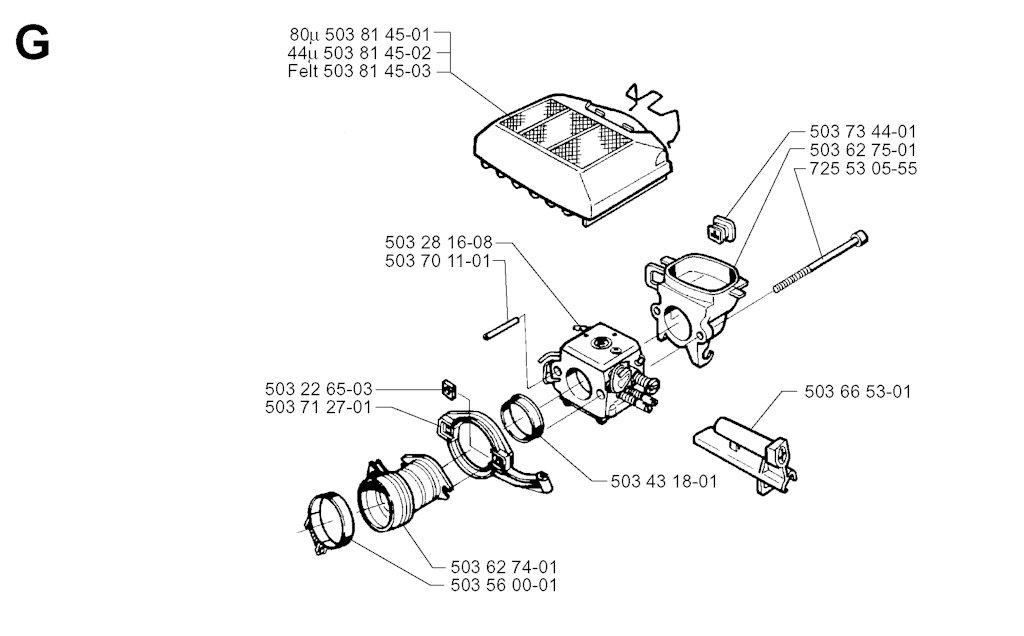 G

80µ 503 81 45-01
44µ 503 81 45-02
Felt 503 81 45-03

503 73 44-01
503 62 75-01
725 53 05-55

503 28 16-08
503 70 11-01

503 22 65-03
503 71 27-01

503 66 53-01

503 43 18-01

503 62 74-01
503 56 00-01