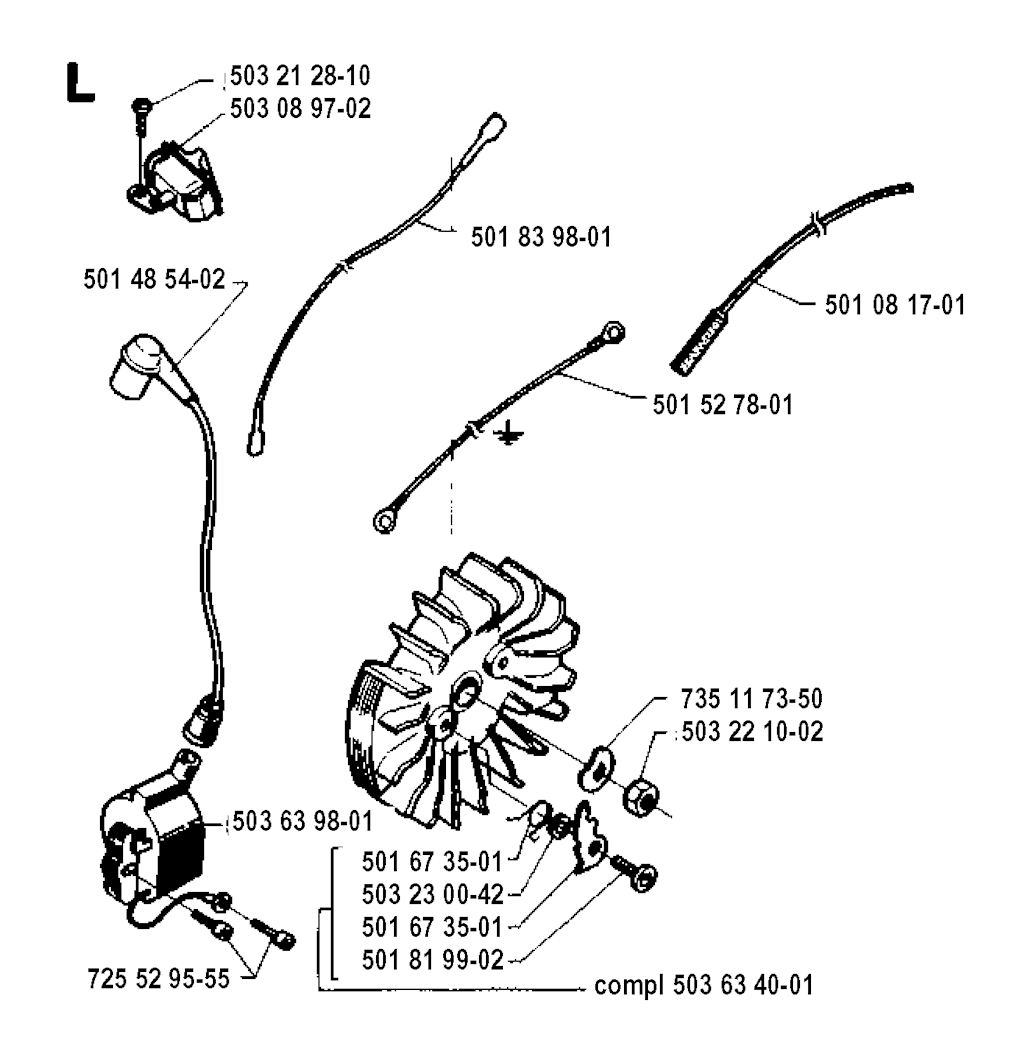 L

503 21 28-10
503 08 97-02

501 83 98-01

501 48 54-02

501 08 17-01

501 52 78-01

735 11 73-50
503 22 10-02

503 63 98-01

501 67 35-01
503 23 00-42
501 67 35-01
501 81 99-02

725 52 95-55

compl 503 63 40-01