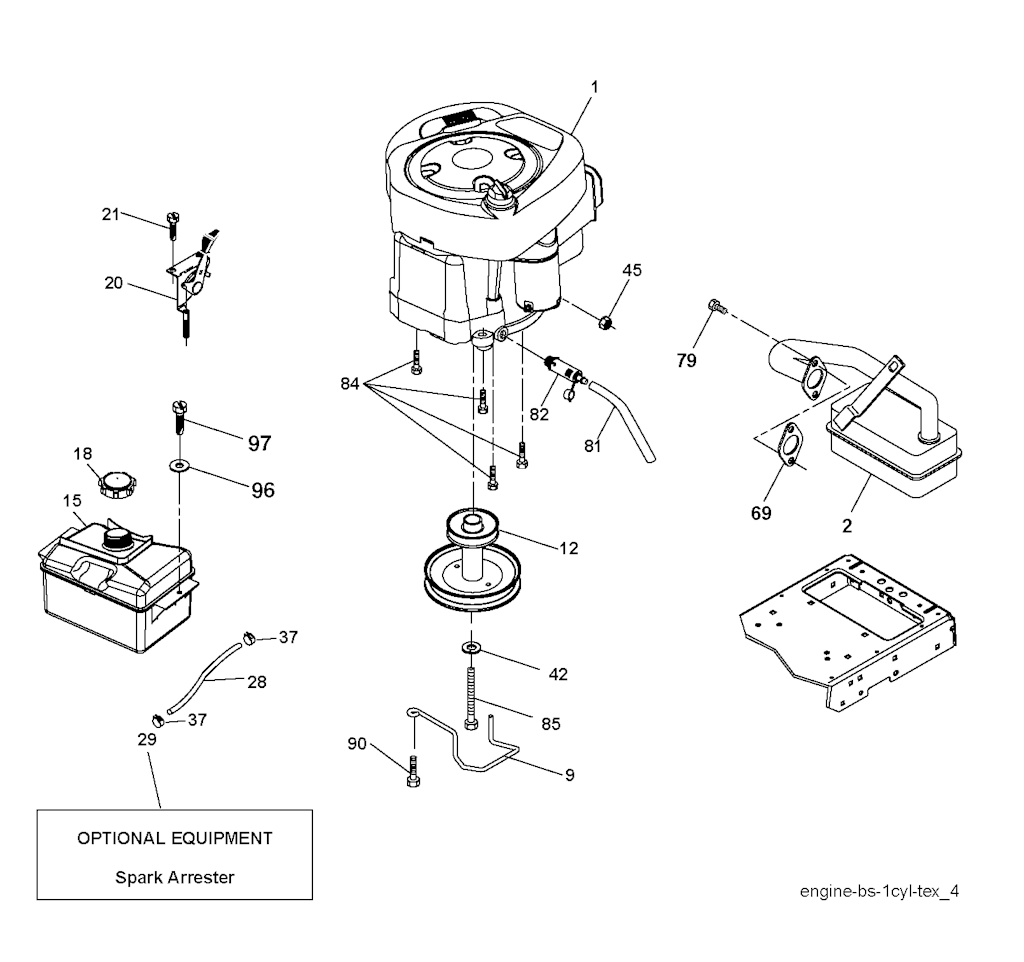 1
21
20
45
79
84
82
81
97
18
96
15
69
2
12
37
28
42
37
29
85
90
9

OPTIONAL EQUIPMENT

Spark Arrester

engine-bs-1cyl-tex_4