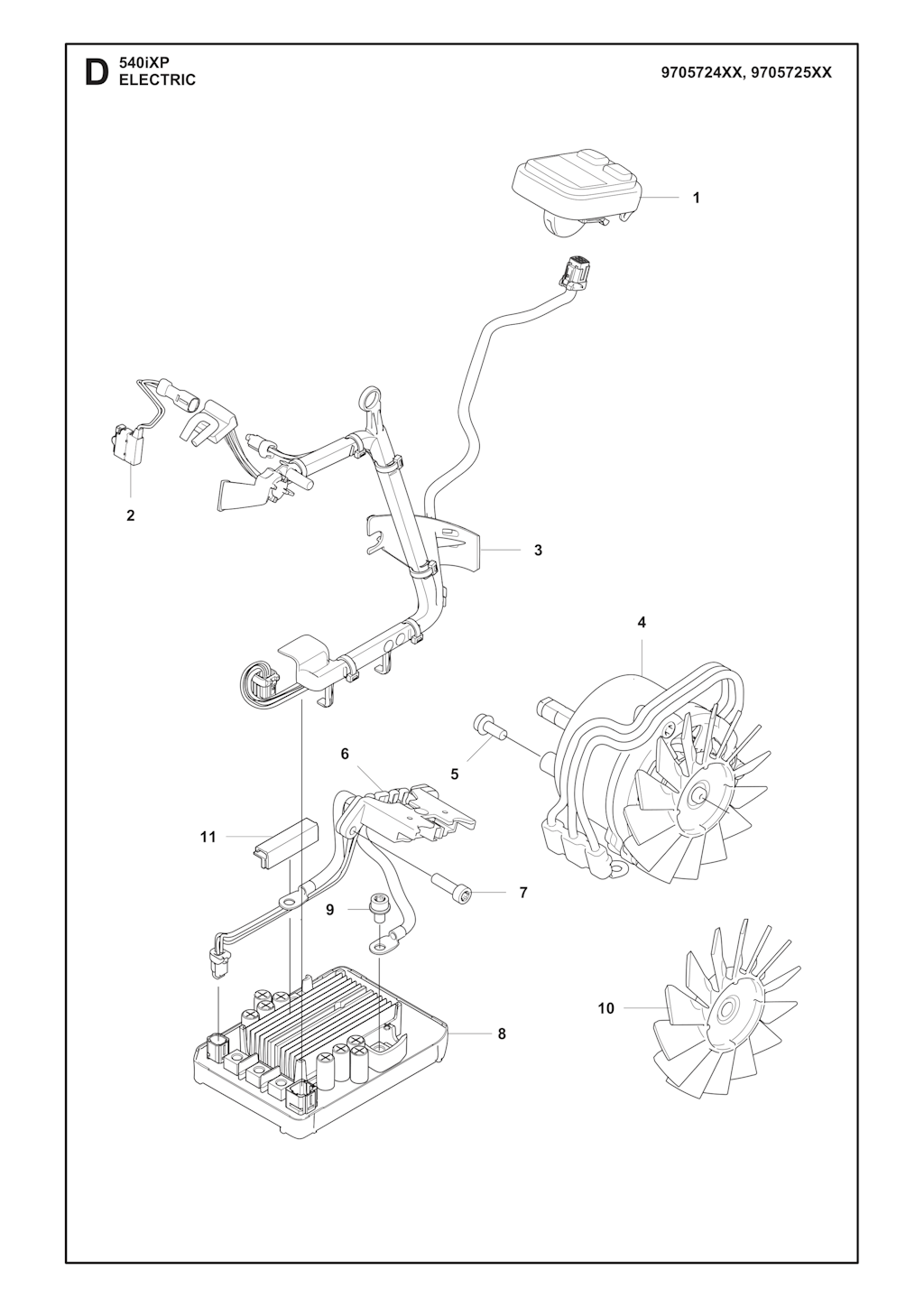 D 540iXP
ELECTRIC

9705724XX, 9705725XX

1

2

3

4

5

6

11

7

9

8

10