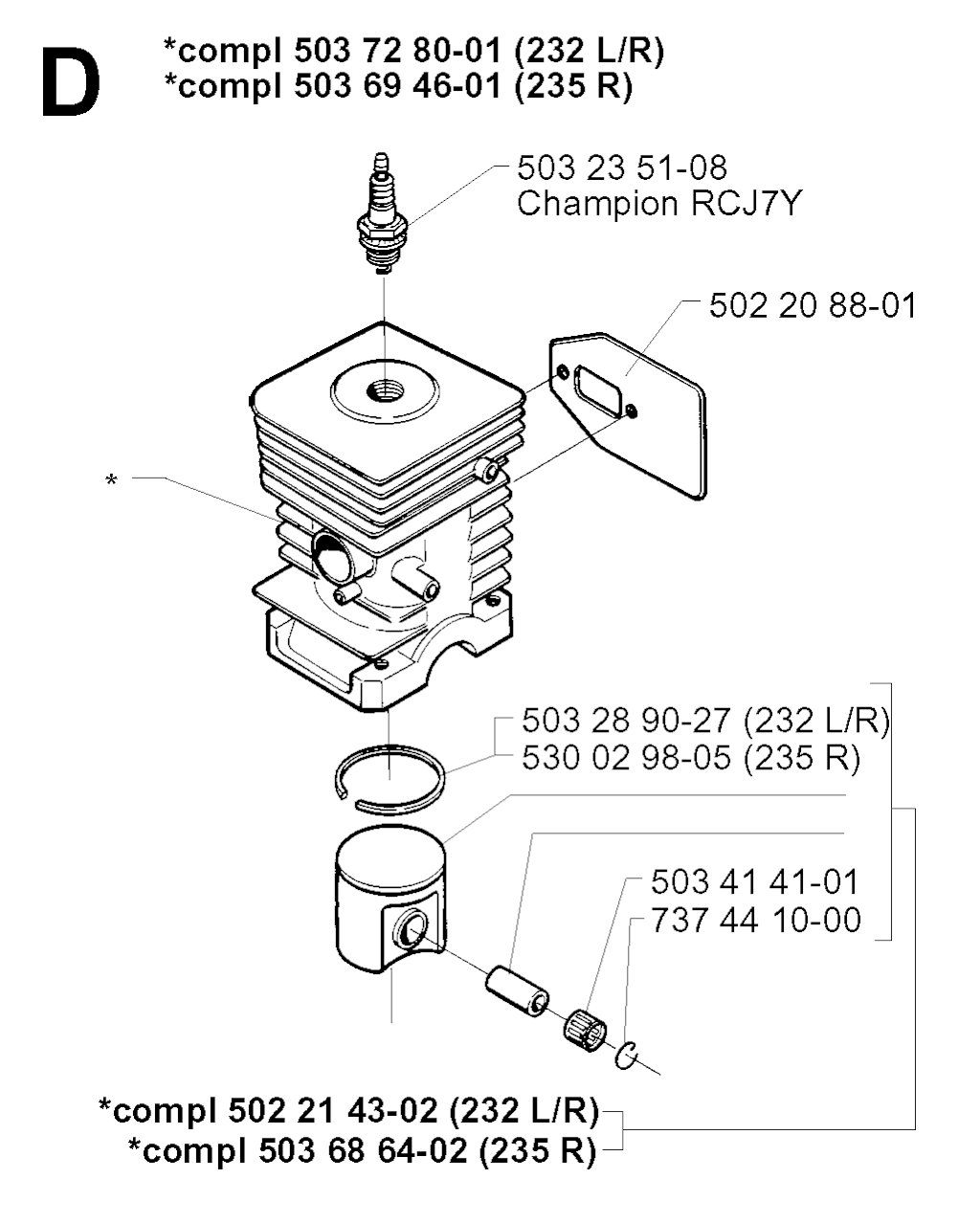 D

*compl 503 72 80-01 (232 L/R)
*compl 503 69 46-01 (235 R)

503 23 51-08
Champion RCJ7Y

502 20 88-01

*

503 28 90-27 (232 L/R)
530 02 98-05 (235 R)

503 41 41-01
737 44 10-00

*compl 502 21 43-02 (232 L/R)
*compl 503 68 64-02 (235 R)