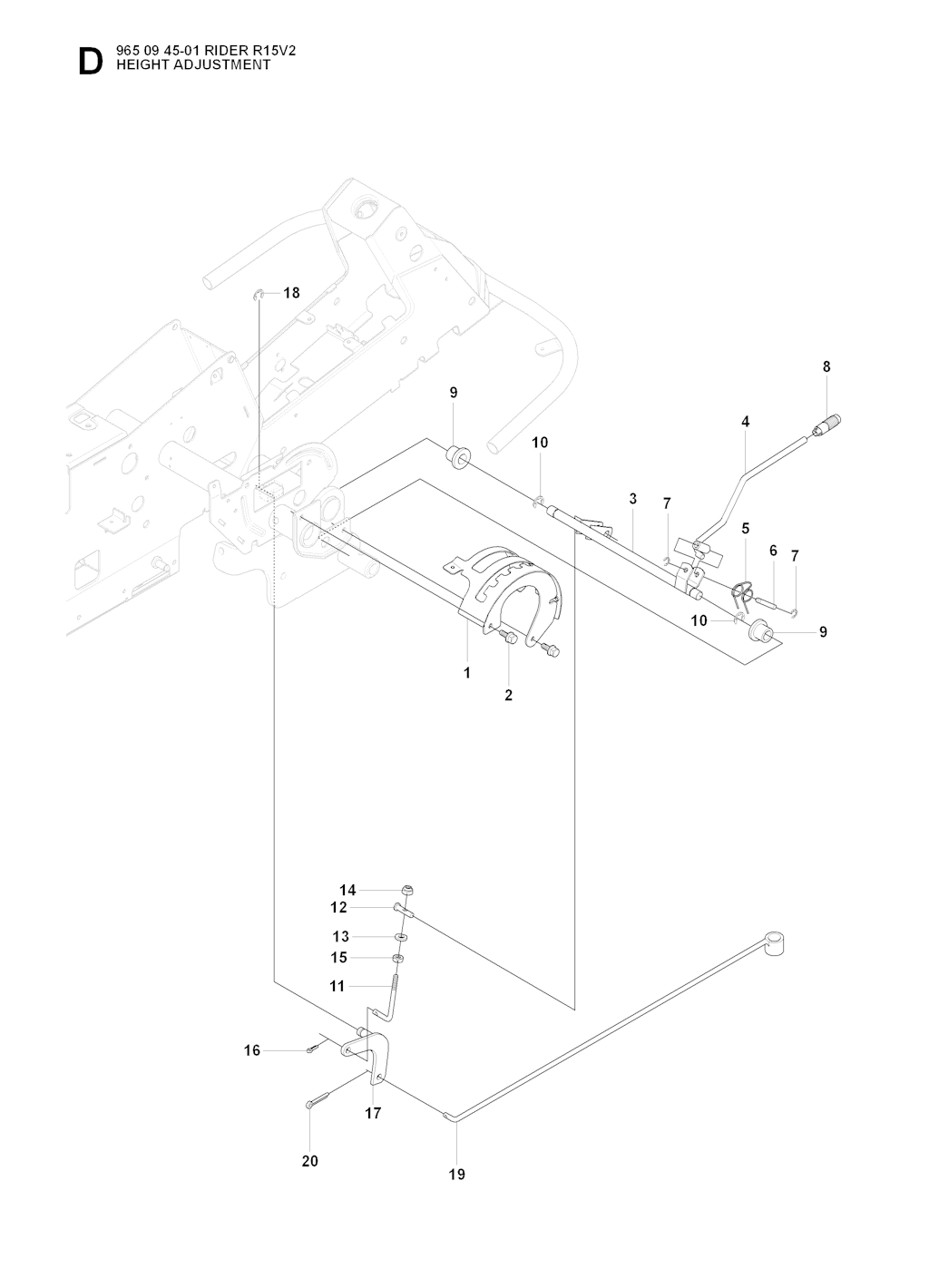 D 965 09 45-01 RIDER R15V2
HEIGHT ADJUSTMENT

18

8

9

4

10

3

7

5

6

7

10

9

1

2

14

12

13

15

11

16

17

20

19