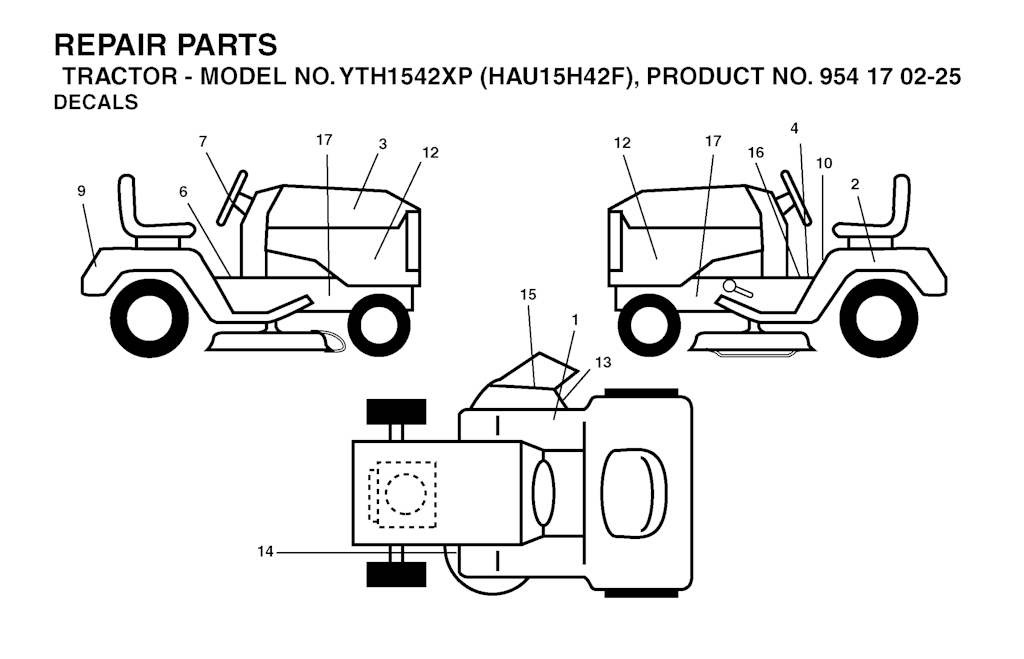 REPAIR PARTS
TRACTOR - MODEL NO. YTH1542XP (HAU15H42F), PRODUCT NO. 954 17 02-25
DECALS

7
17
3
12
9
6

12
17
4
16
10
2

15
1
13

14