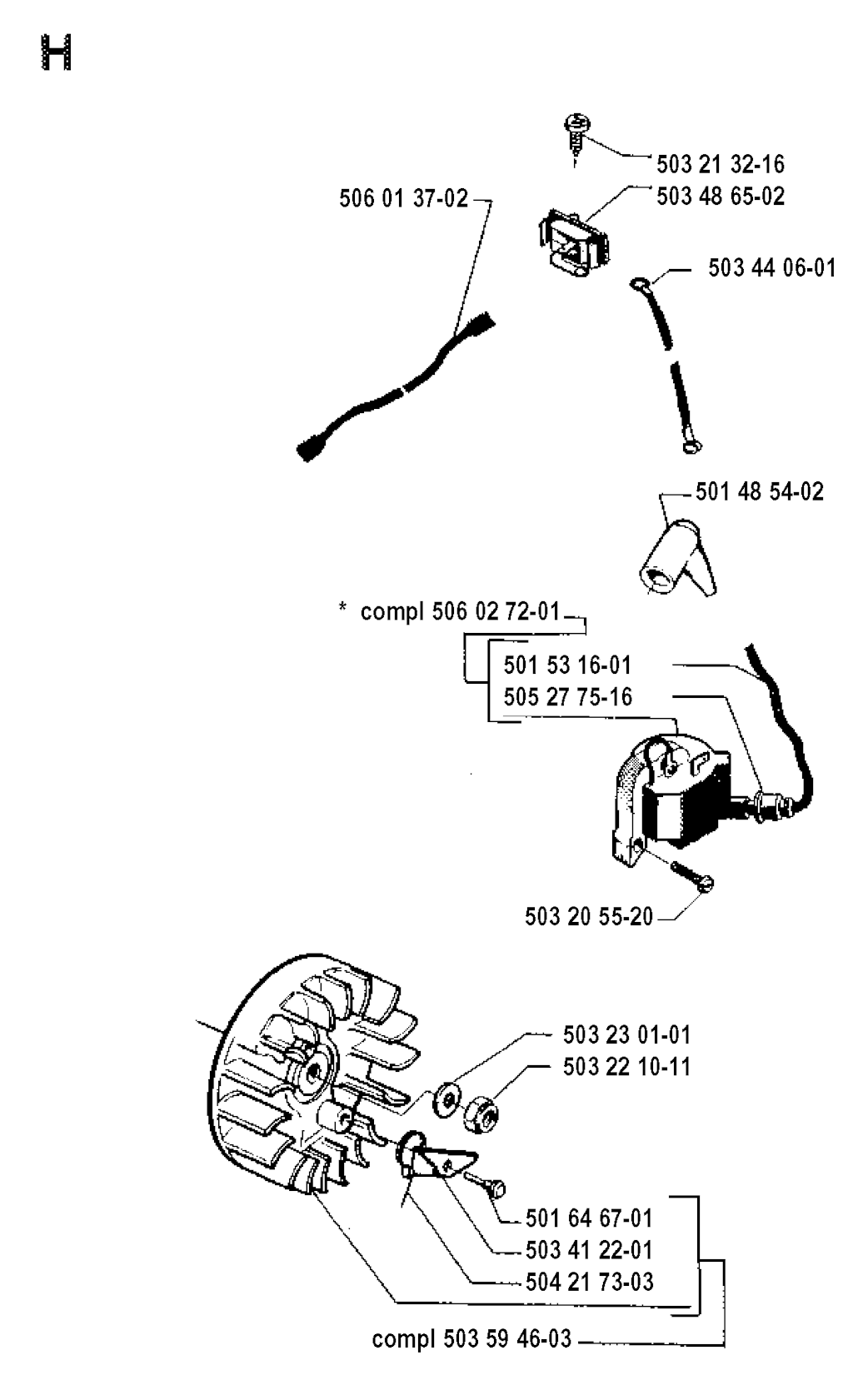 H

503 21 32-16
506 01 37-02
503 48 65-02
503 44 06-01
501 48 54-02
* compl 506 02 72-01
501 53 16-01
505 27 75-16
503 20 55-20
503 23 01-01
503 22 10-11
501 64 67-01
503 41 22-01
504 21 73-03
compl 503 59 46-03