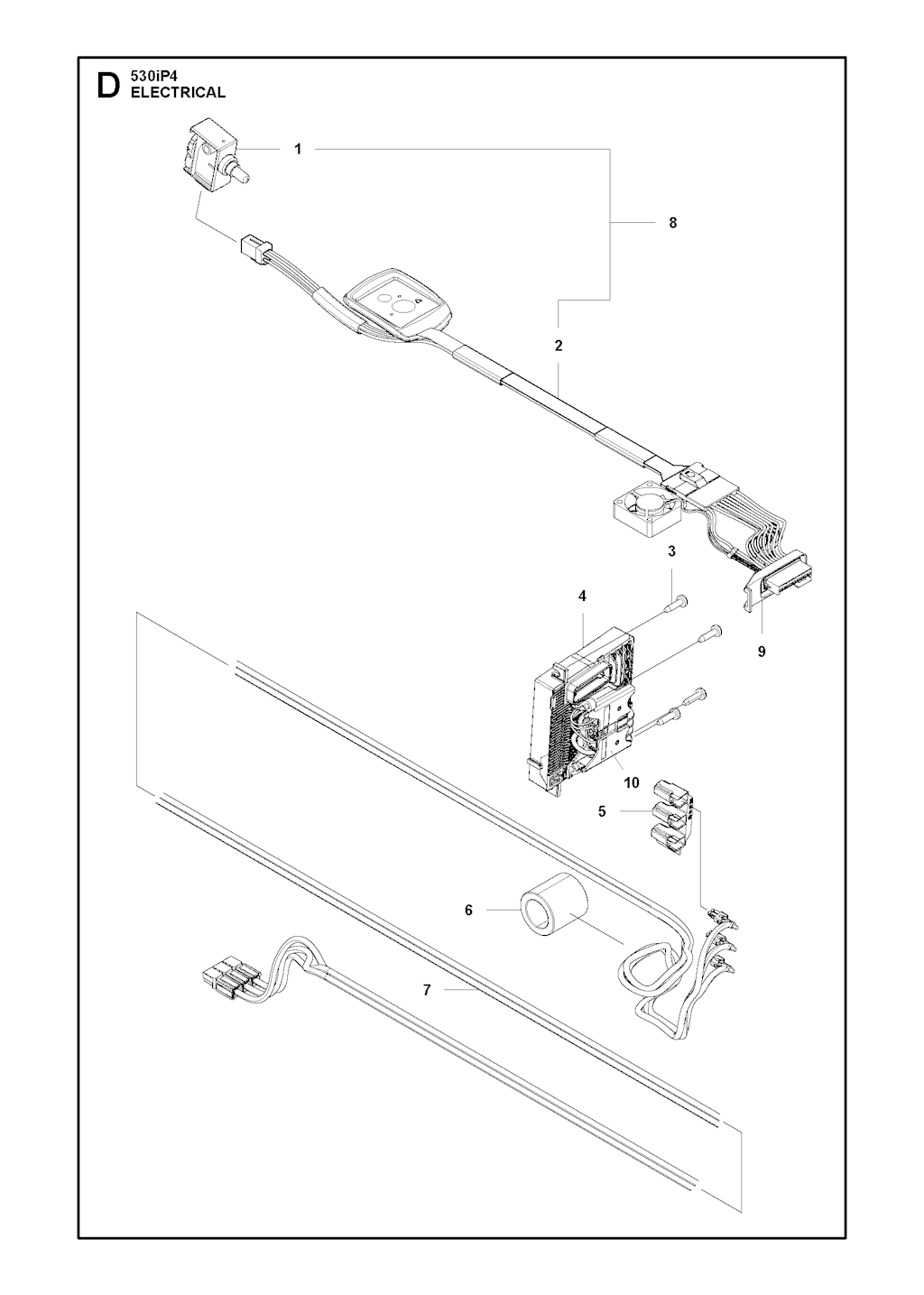 D 530iP4
ELECTRICAL

1
8
2
3
4
9
10
5
6
7