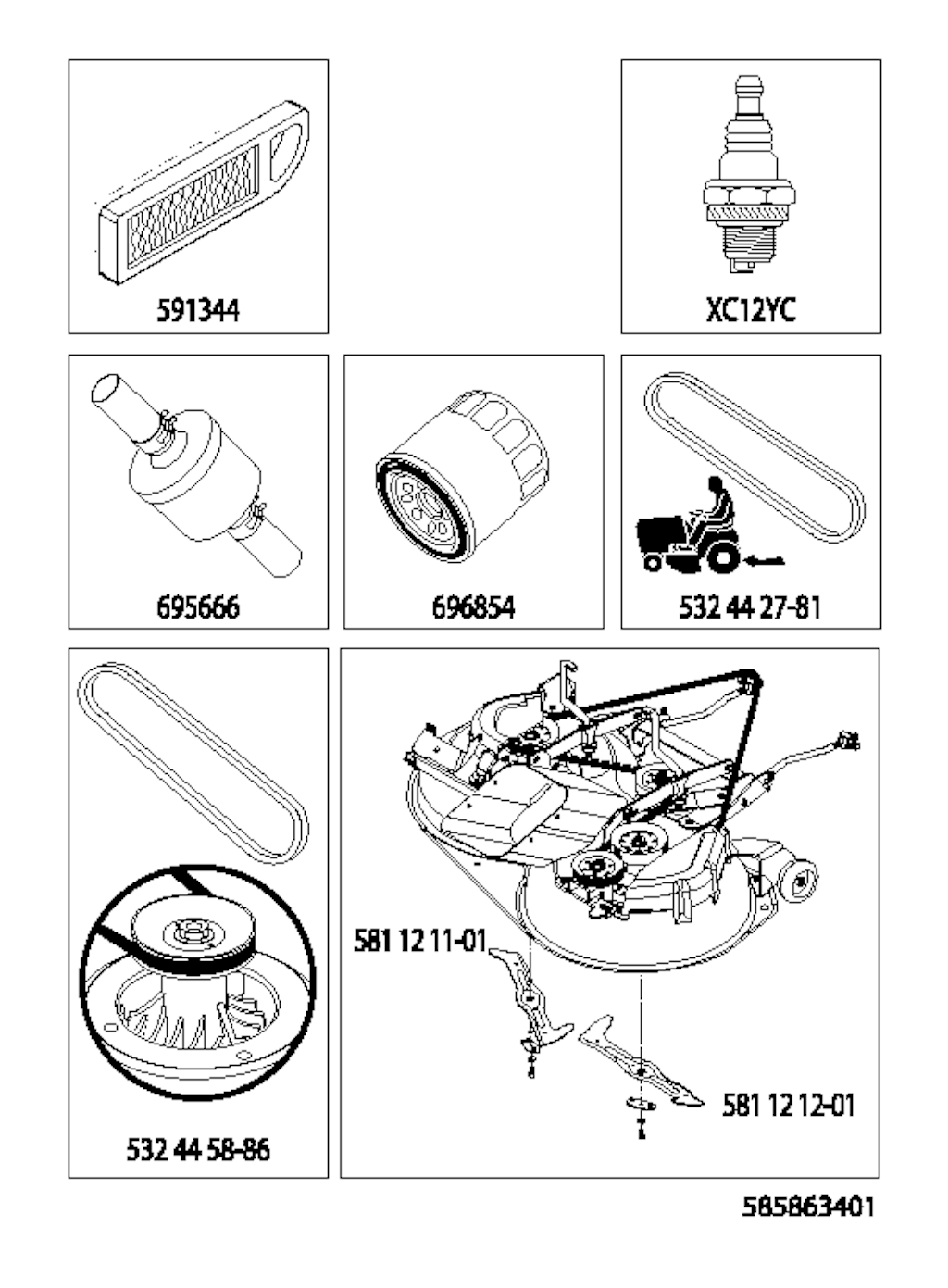 591344

XC12YC

695666

696854

532 44 27-81

532 44 58-86

581 12 11-01

581 12 12-01

585863401