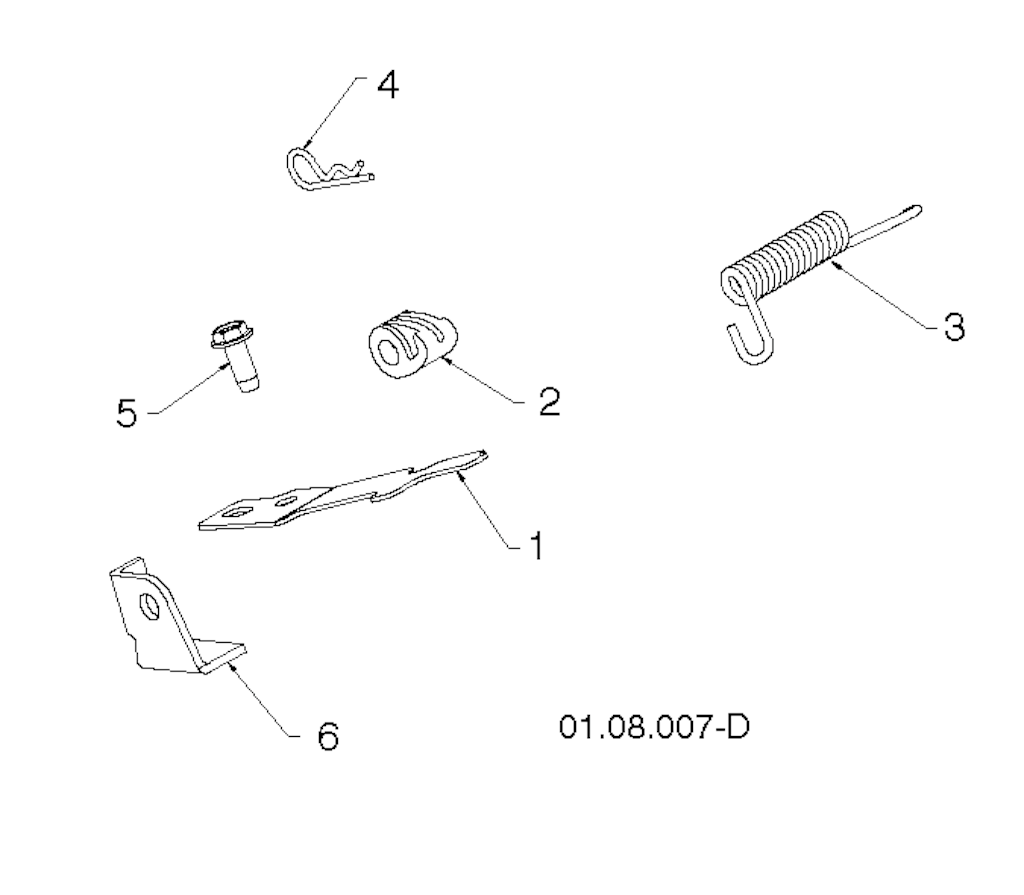 4

3

5

2

1

6

01.08.007-D