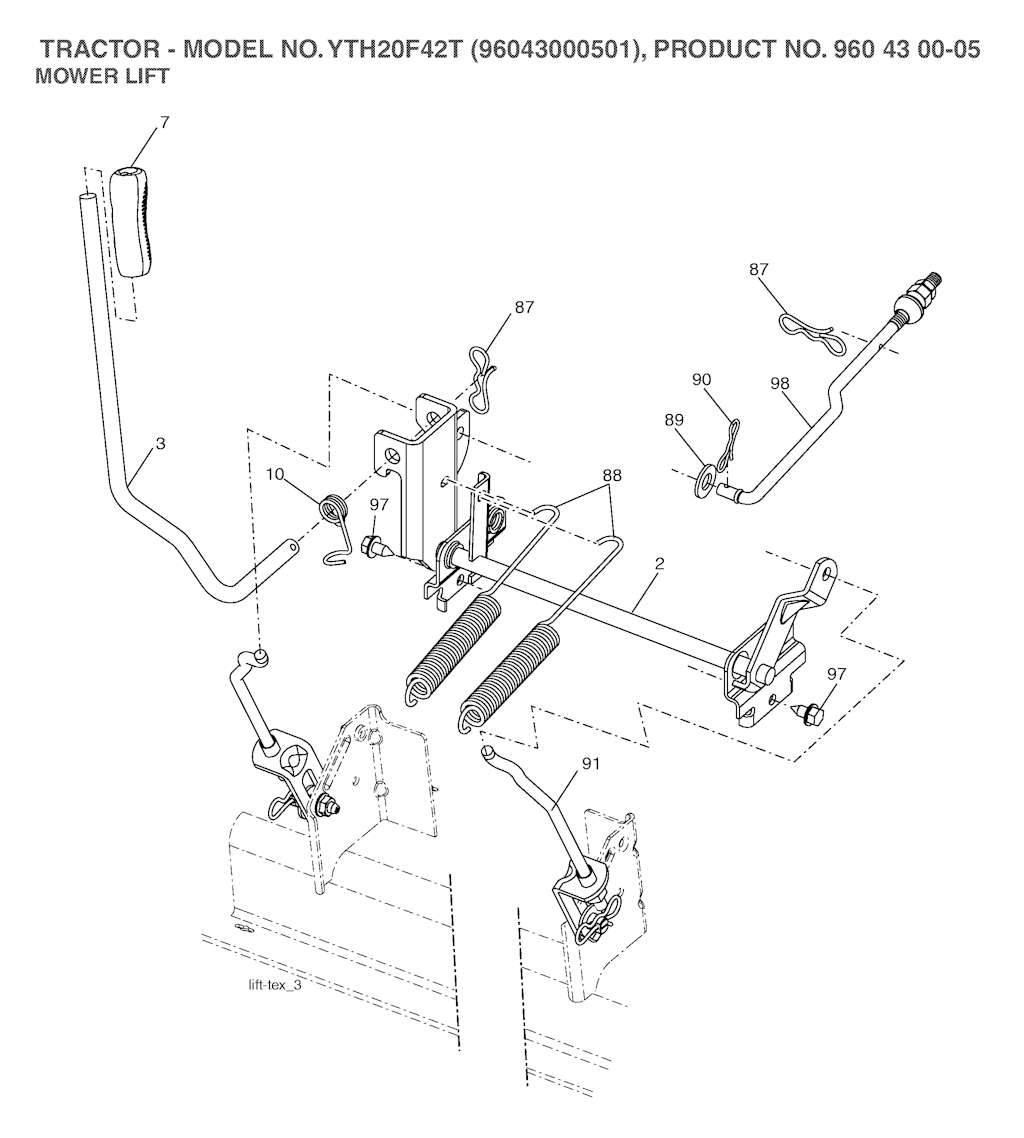 TRACTOR - MODEL NO. YTH20F42T (96043000501), PRODUCT NO. 960 43 00-05
MOWER LIFT

7

87

87

90

98

89

3

10

97

88

2

97

91

lift-tex_3