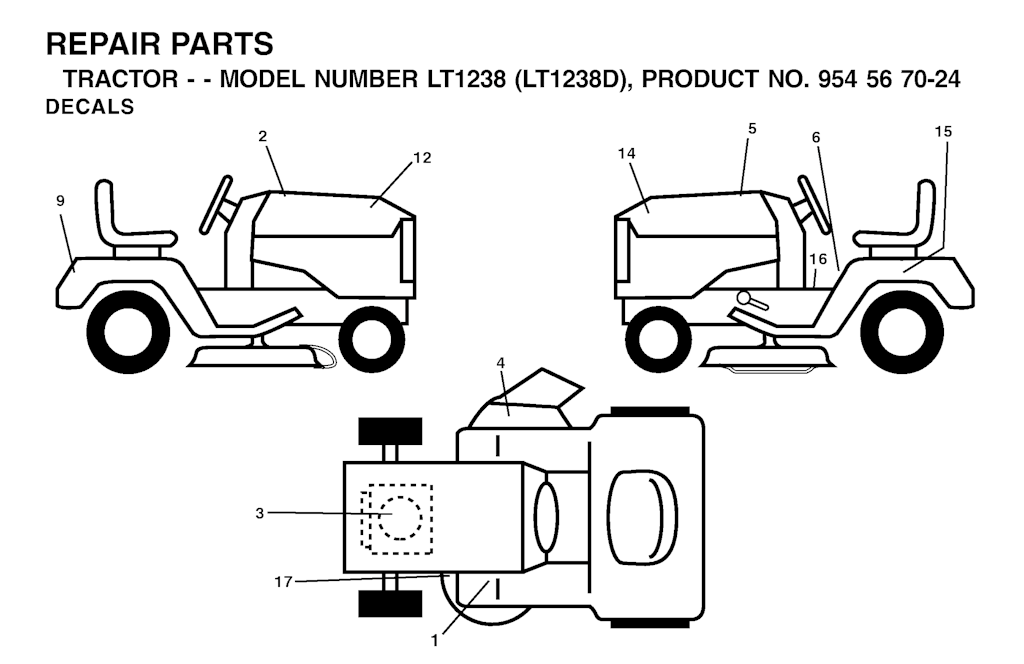 REPAIR PARTS

TRACTOR - - MODEL NUMBER LT1238 (LT1238D), PRODUCT NO. 954 56 70-24

DECALS

2
12
9
14
5
6
15
16
4
3
17
1