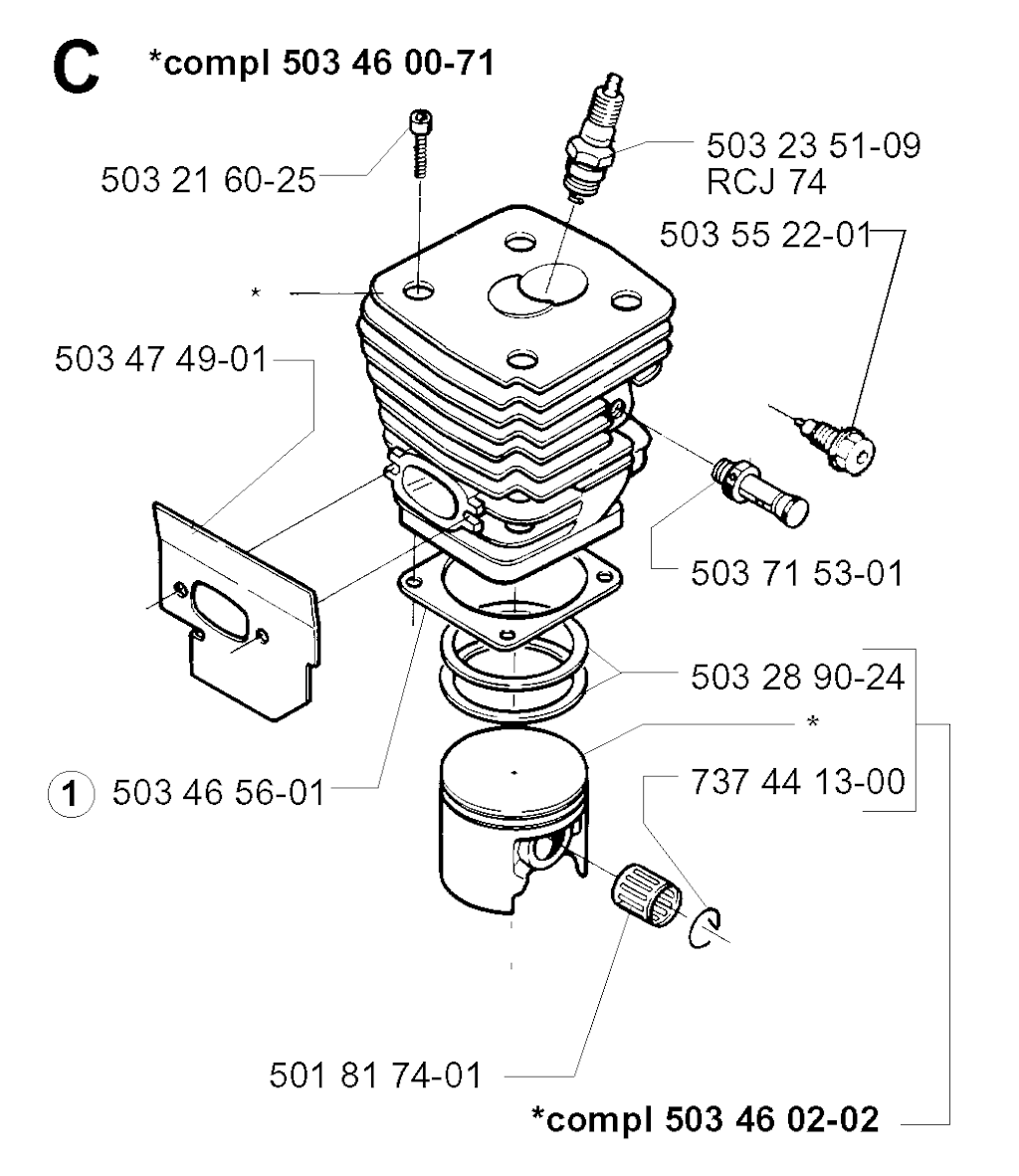 C *compl 503 46 00-71

503 21 60-25

503 23 51-09
RCJ 74

503 55 22-01

*

503 47 49-01

503 71 53-01

503 28 90-24

*

1 503 46 56-01

737 44 13-00

501 81 74-01

*compl 503 46 02-02