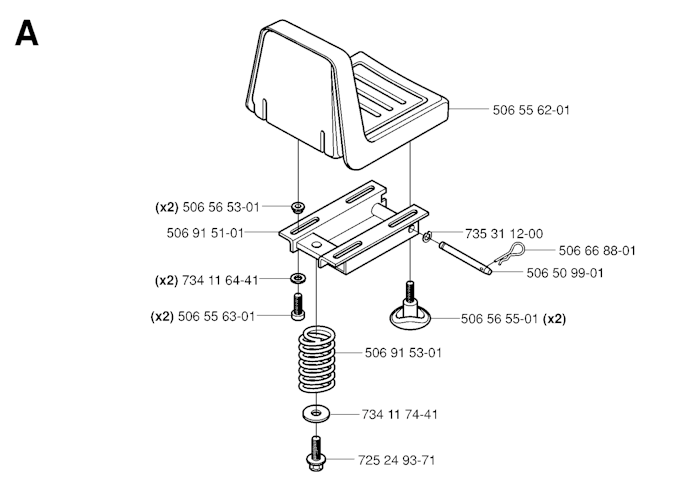 A

506 55 62-01

(x2) 506 56 53-01

506 91 51-01

735 31 12-00

506 66 88-01

506 50 99-01

(x2) 734 11 64-41

(x2) 506 55 63-01

506 56 55-01 (x2)

506 91 53-01

734 11 74-41

725 24 93-71