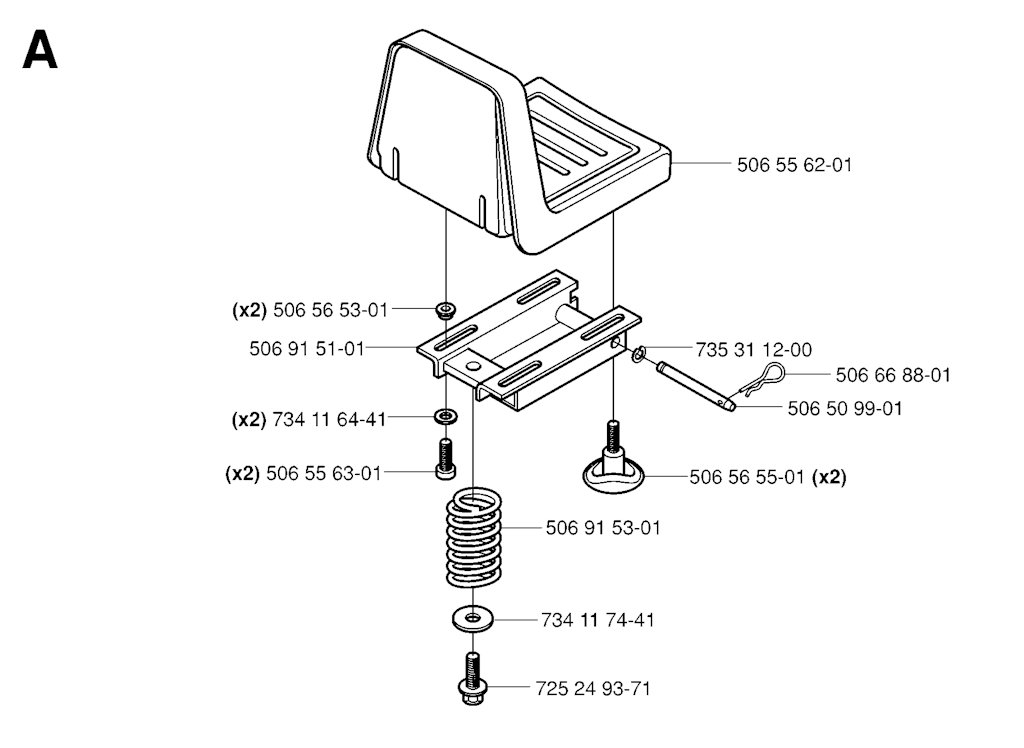 A

506 55 62-01

(x2) 506 56 53-01

506 91 51-01

735 31 12-00

506 66 88-01

506 50 99-01

(x2) 734 11 64-41

(x2) 506 55 63-01

506 56 55-01 (x2)

506 91 53-01

734 11 74-41

725 24 93-71