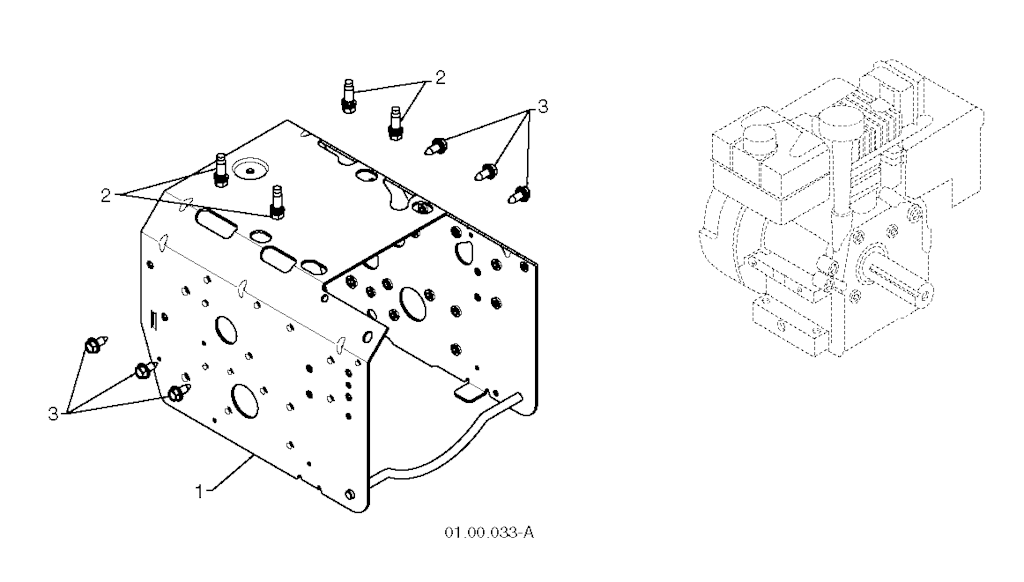 2
3
2
3
1
01.00.033-A