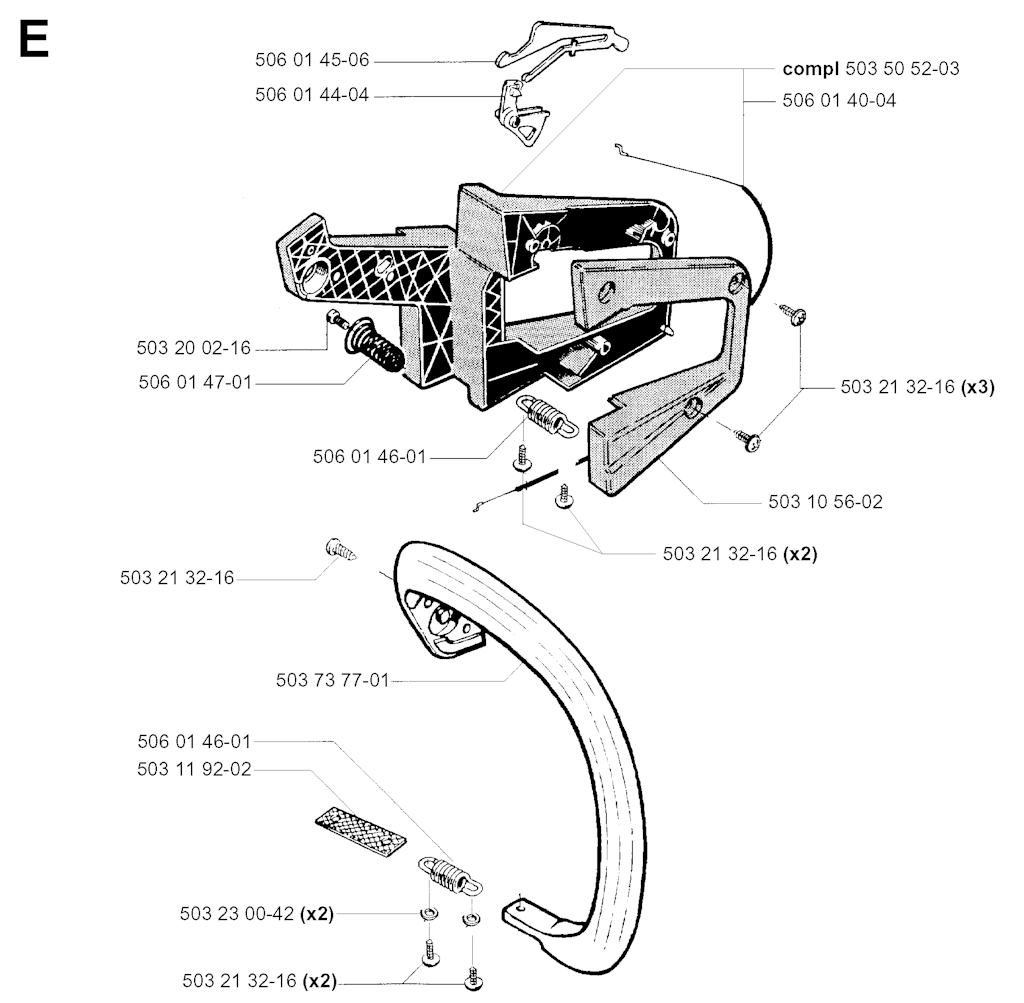 E

506 01 45-06

506 01 44-04

compl 503 50 52-03

506 01 40-04

503 20 02-16

506 01 47-01

503 21 32-16 (x3)

506 01 46-01

503 10 56-02

503 21 32-16 (x2)

503 21 32-16

503 73 77-01

506 01 46-01

503 11 92-02

503 23 00-42 (x2)

503 21 32-16 (x2)