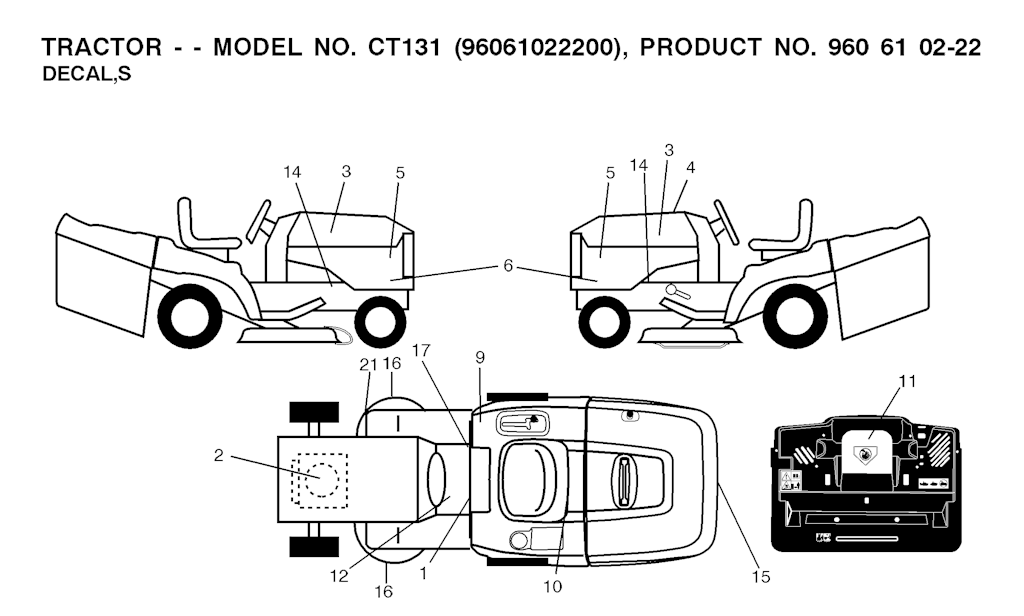 TRACTOR - - MODEL NO. CT131 (96061022200), PRODUCT NO. 960 61 02-22
DECAL,S

14
3
5
5
14
3
4
6
21
16
17
9
11
2
12
1
10
15
16