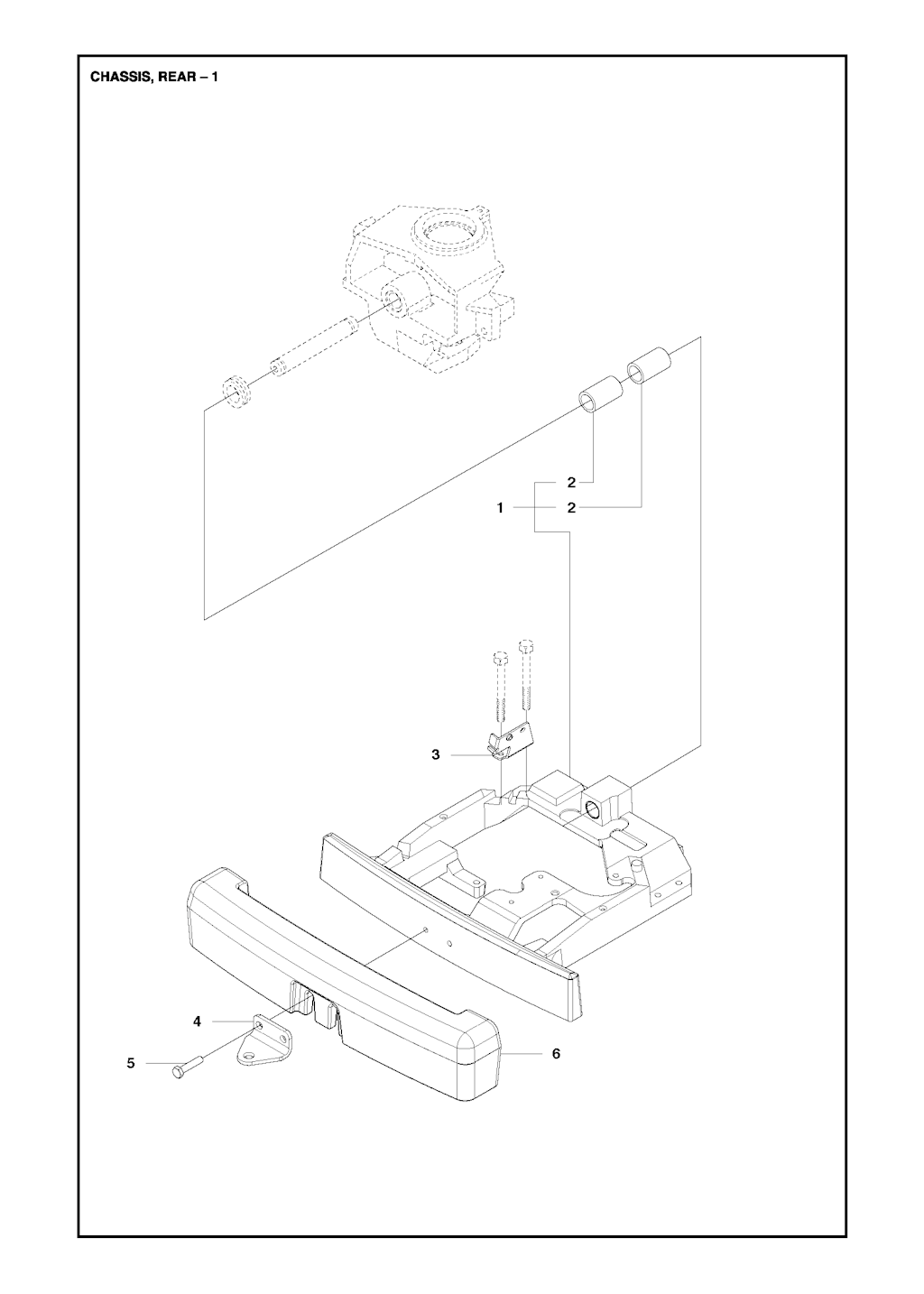 CHASSIS, REAR – 1

2
1
2
3
4
5
6