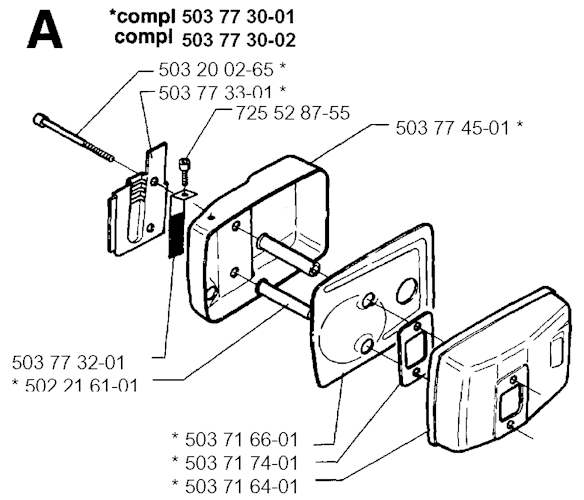 A

*compl 503 77 30-01
compl 503 77 30-02

503 20 02-65 *
503 77 33-01 *
725 52 87-55
503 77 45-01 *

503 77 32-01
* 502 21 61-01

* 503 71 66-01
* 503 71 74-01
* 503 71 64-01