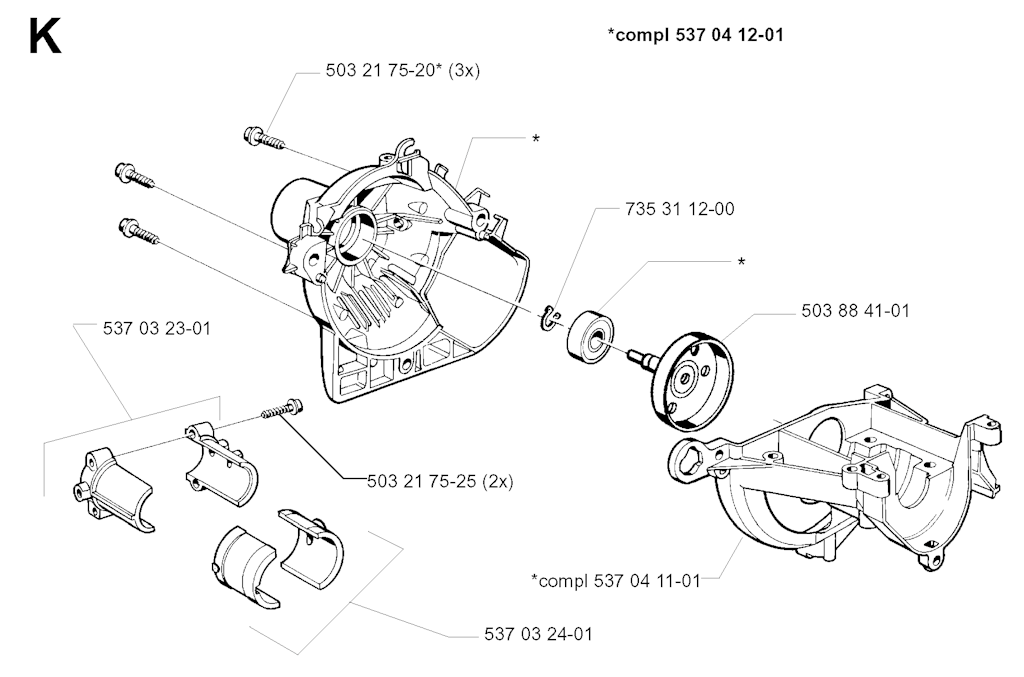 K

*compl 537 04 12-01

503 21 75-20* (3x)

*

735 31 12-00

*

503 88 41-01

537 03 23-01

503 21 75-25 (2x)

*compl 537 04 11-01

537 03 24-01