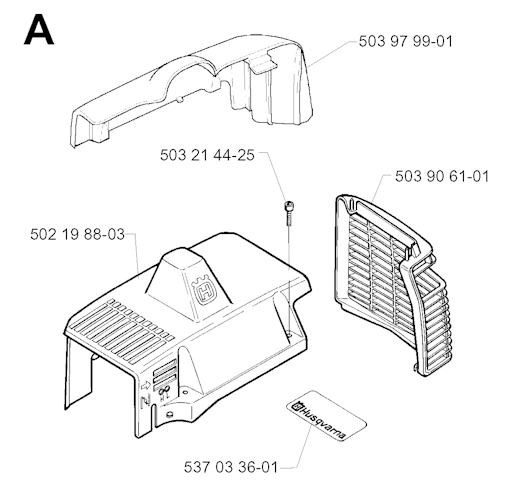 A

503 97 99-01

503 21 44-25

503 90 61-01

502 19 88-03

Husqvarna

537 03 36-01