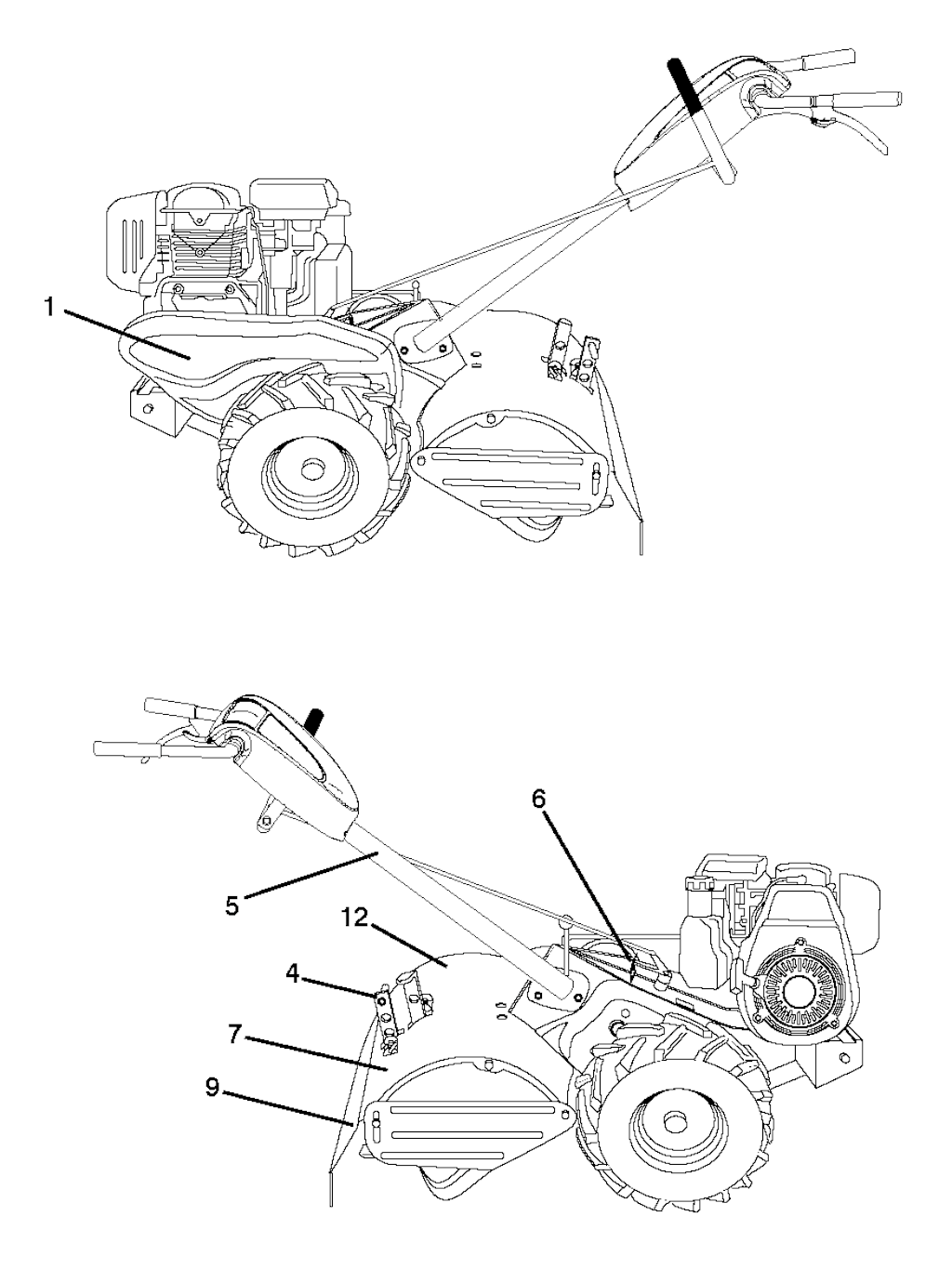 1

6
5
12
4
7
9