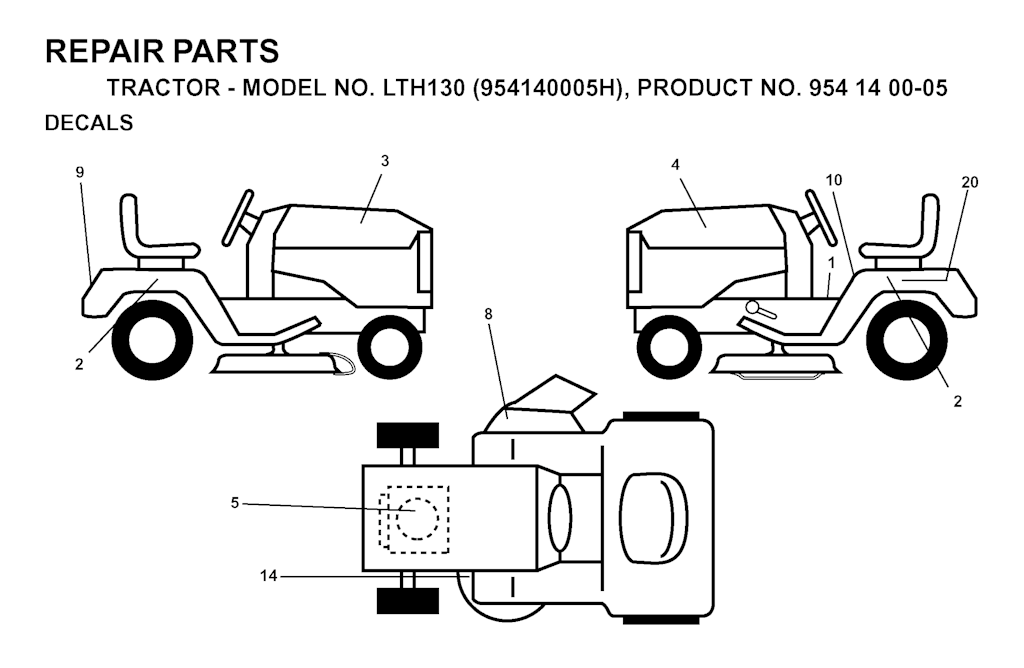 REPAIR PARTS
TRACTOR - MODEL NO. LTH130 (954140005H), PRODUCT NO. 954 14 00-05
DECALS

9
3
2
4
10
20
1
2
8
5
14