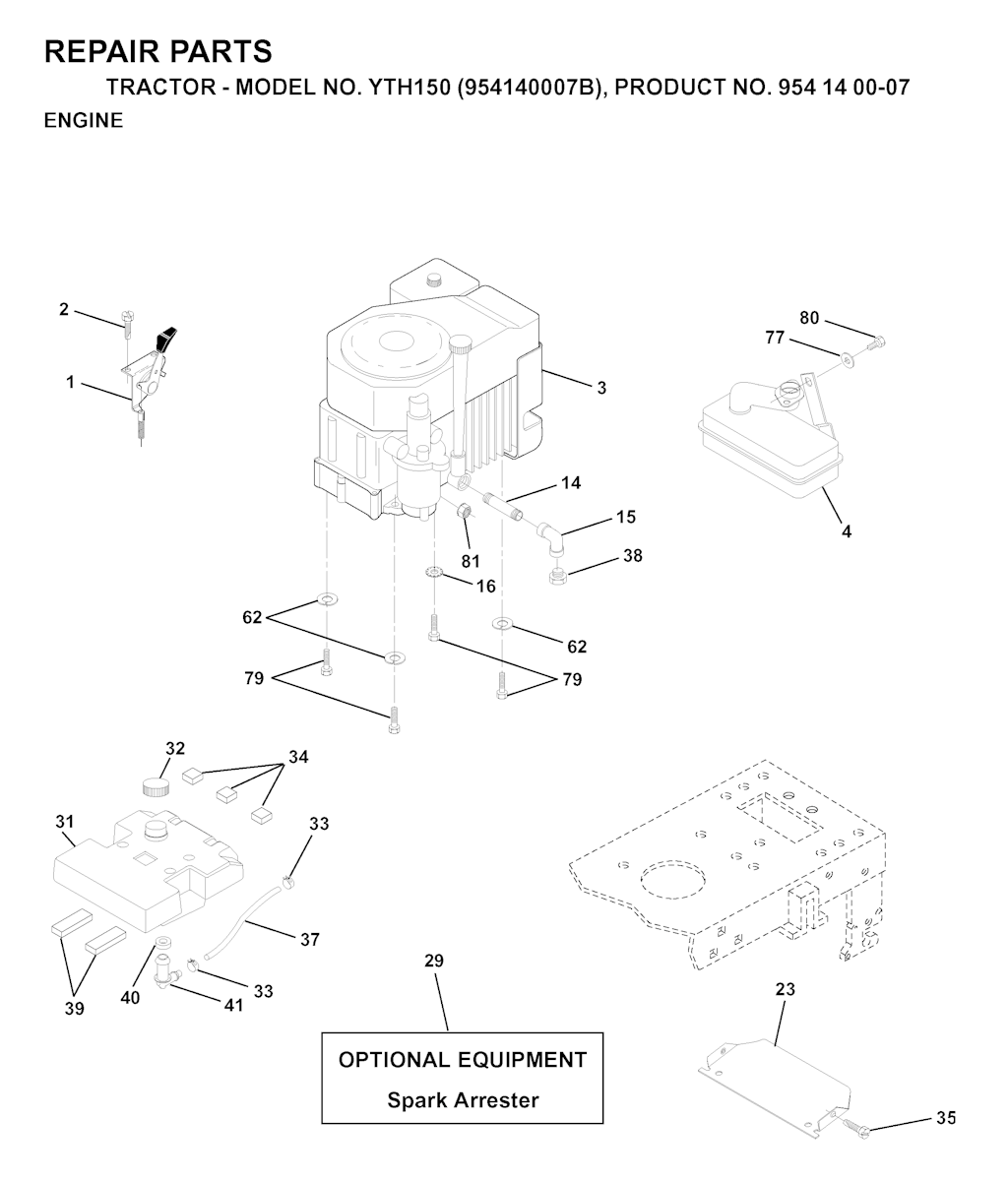 REPAIR PARTS
TRACTOR - MODEL NO. YTH150 (954140007B), PRODUCT NO. 954 14 00-07
ENGINE

2
1
3
80
77
4
14
15
81
38
16
62
62
79
79
32
34
31
33
37
39
40
41
33
29
OPTIONAL EQUIPMENT
Spark Arrester
23
35