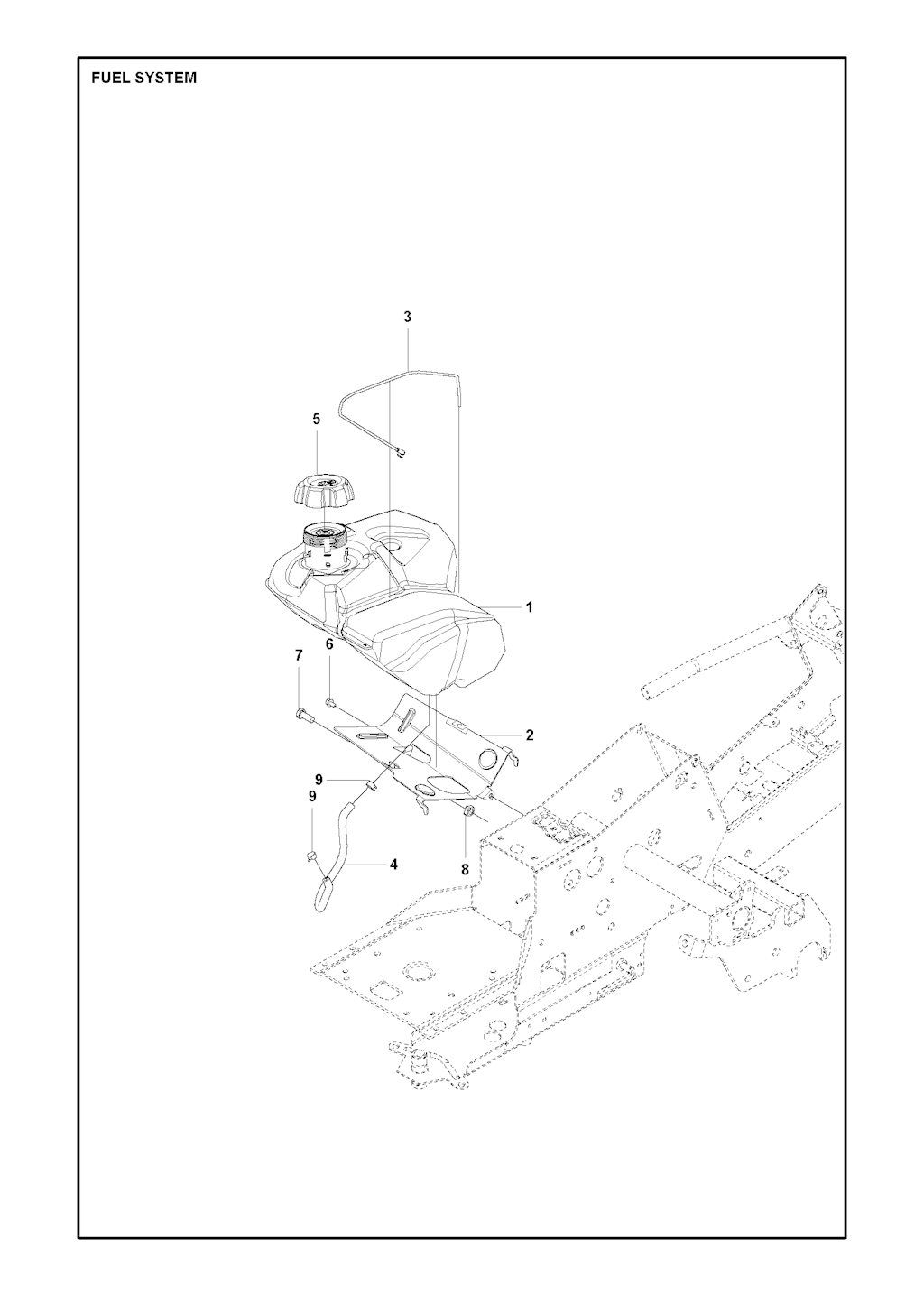 FUEL SYSTEM

3

5

1

7

6

2

9

9

4

8