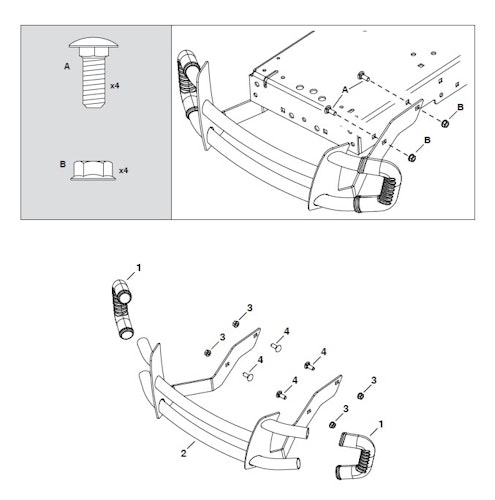 A
x4

B
x4

A
B
B

1
3
3
4
4
4
4
3
3
1
2