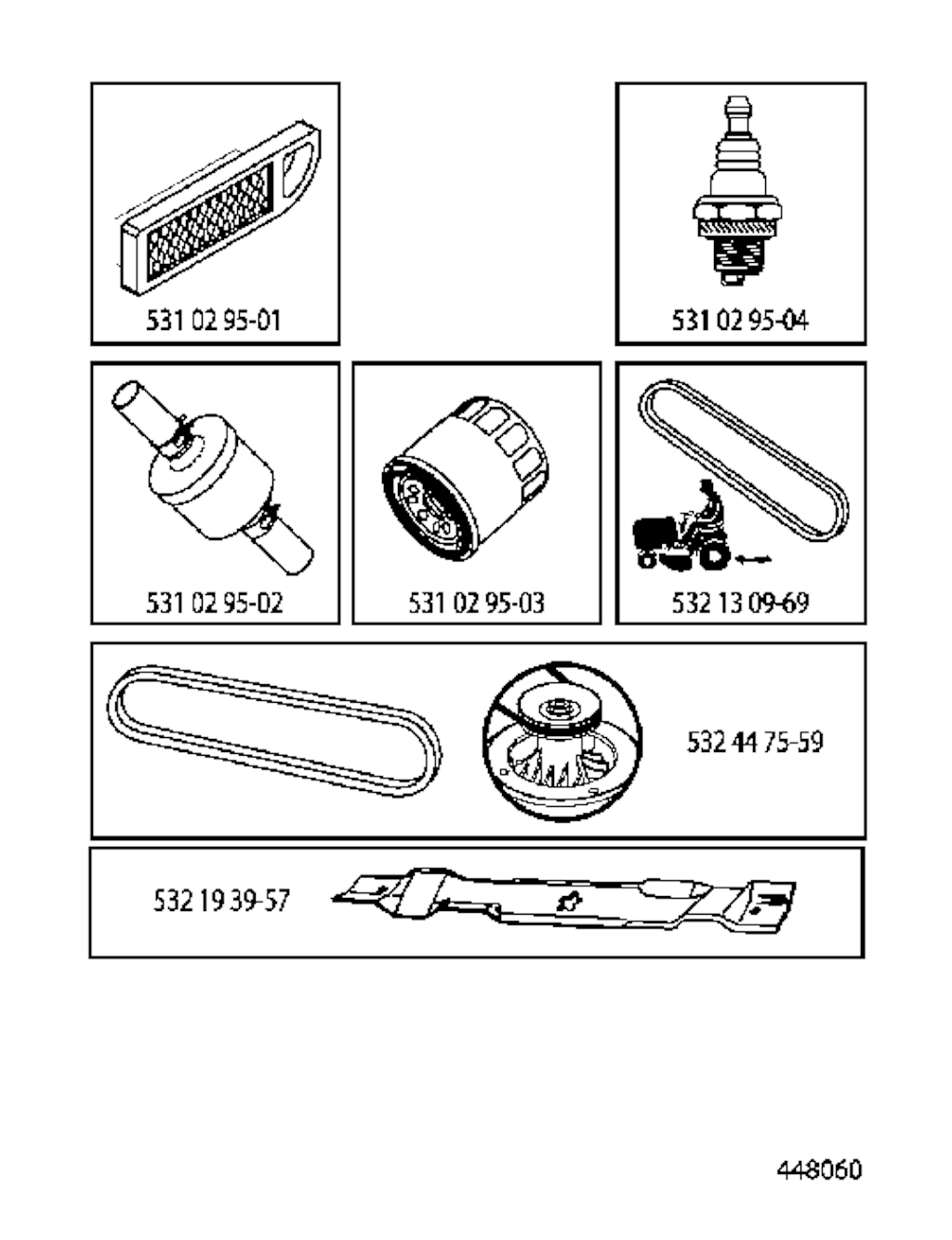 531 02 95-01

531 02 95-04

531 02 95-02

531 02 95-03

532 13 09-69

532 44 75-59

532 19 39-57

448060