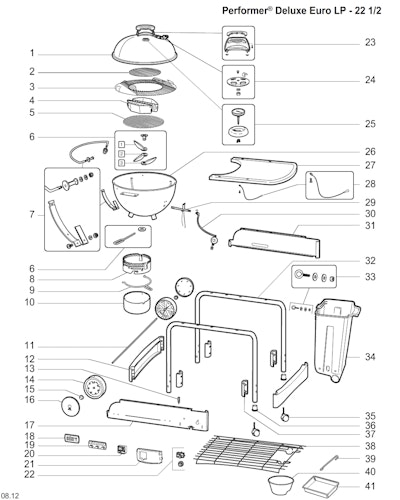 Performer® Deluxe Euro LP - 22 1/2

1
2
3
4
5
6
1
2
3
7
6
8
9
10
11
12
13
14
15
16
17
18
19
20
21
22

23
24
25
26
27
28
29
30
31
32
33
34
35
36
37
38
39
40
41

08.12