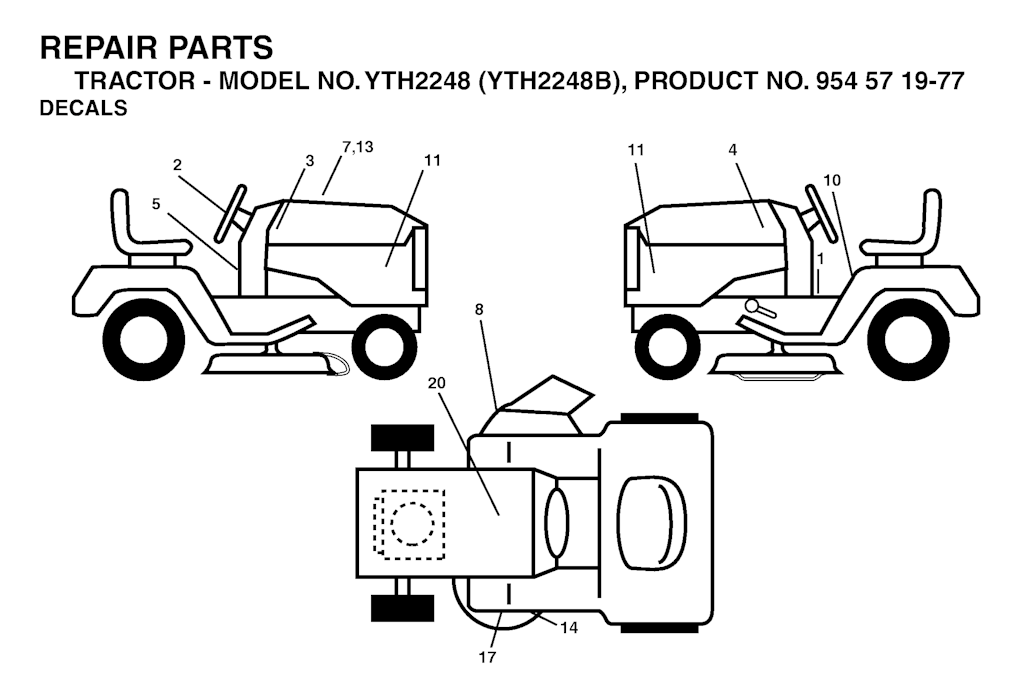 REPAIR PARTS
TRACTOR - MODEL NO. YTH2248 (YTH2248B), PRODUCT NO. 954 57 19-77
DECALS

2
3
7,13
11
5
11
4
10
1
8
20
14
17