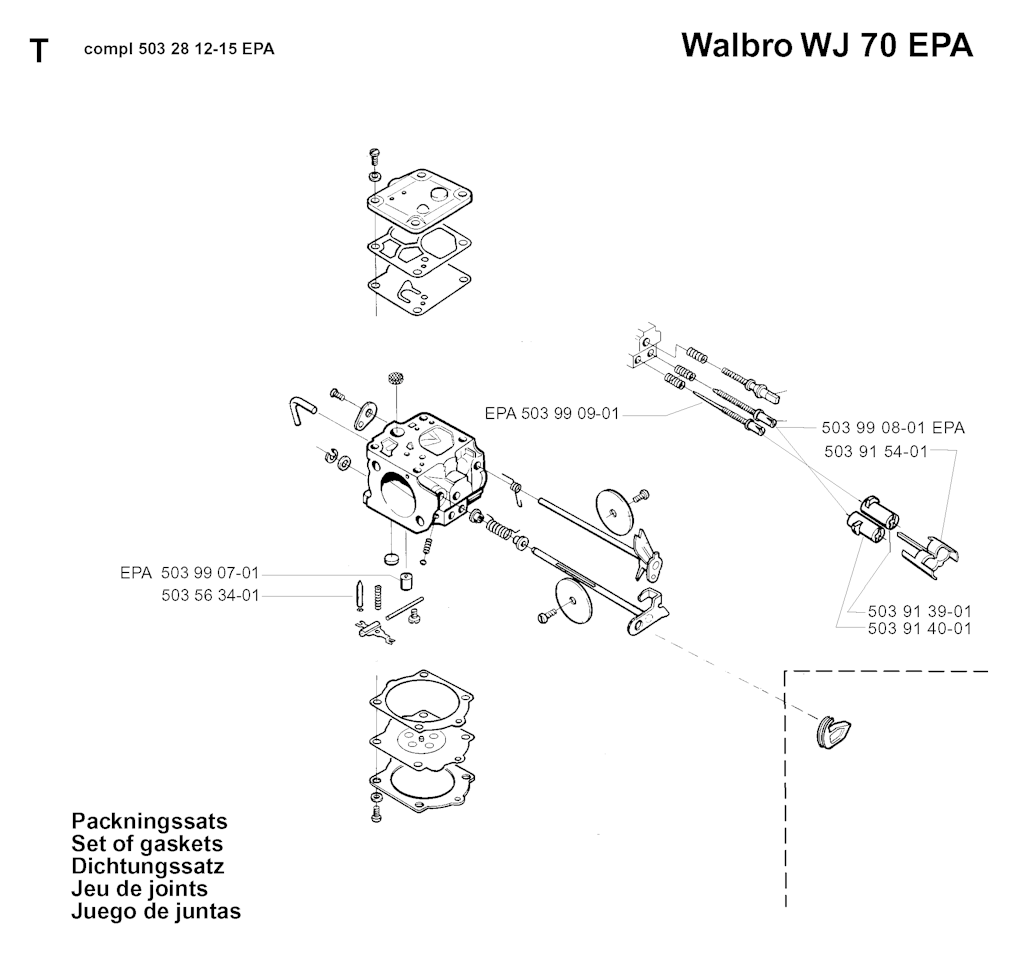 T compl 503 28 12-15 EPA

Walbro WJ 70 EPA

EPA 503 99 09-01

503 99 08-01 EPA

503 91 54-01

EPA 503 99 07-01

503 56 34-01

503 91 39-01

503 91 40-01

Packningssats
Set of gaskets
Dichtungssatz
Jeu de joints
Juego de juntas