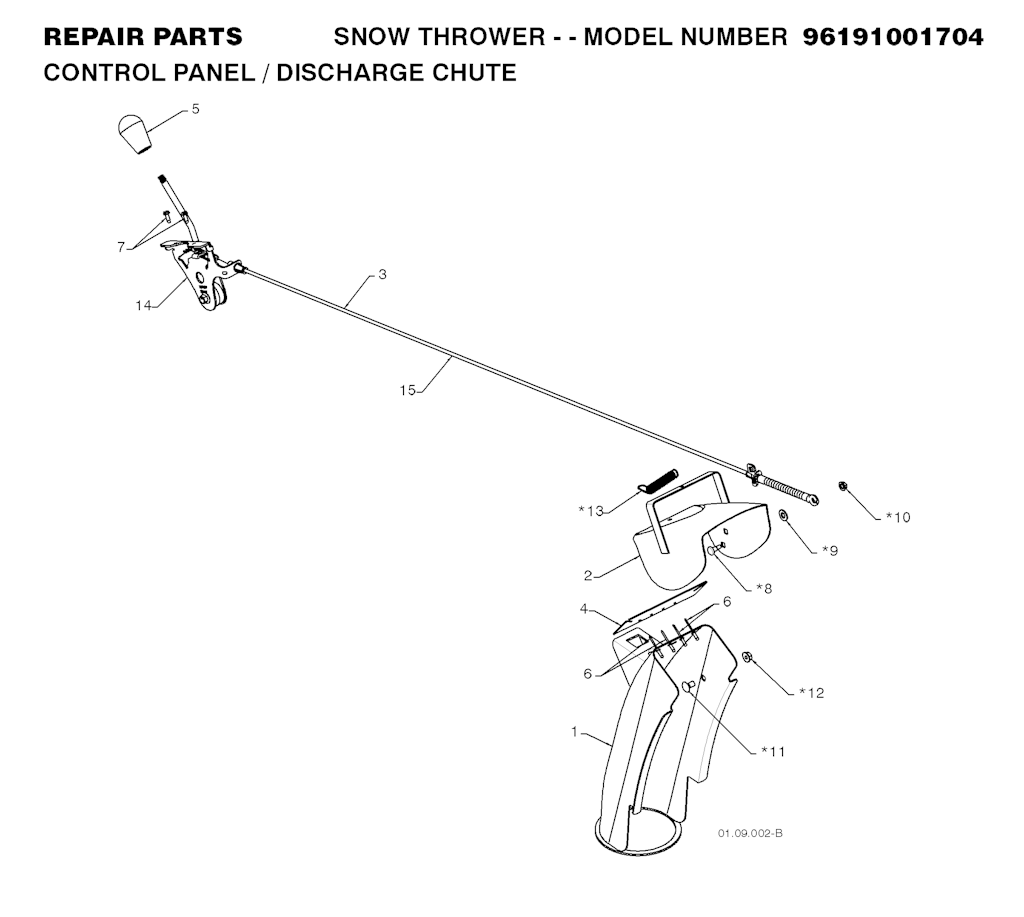 REPAIR PARTS SNOW THROWER - - MODEL NUMBER 96191001704
CONTROL PANEL / DISCHARGE CHUTE

5
7
14
3
15
*13
*10
*9
2
*8
4
6
6
*12
1
*11
01.09.002-B