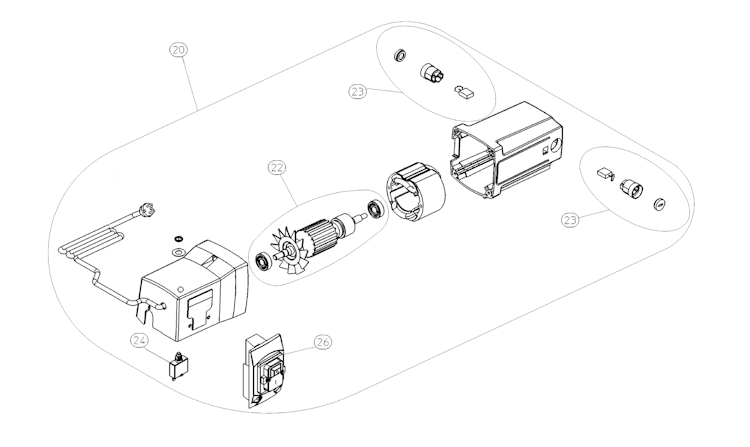 20
23
22
23
24
26